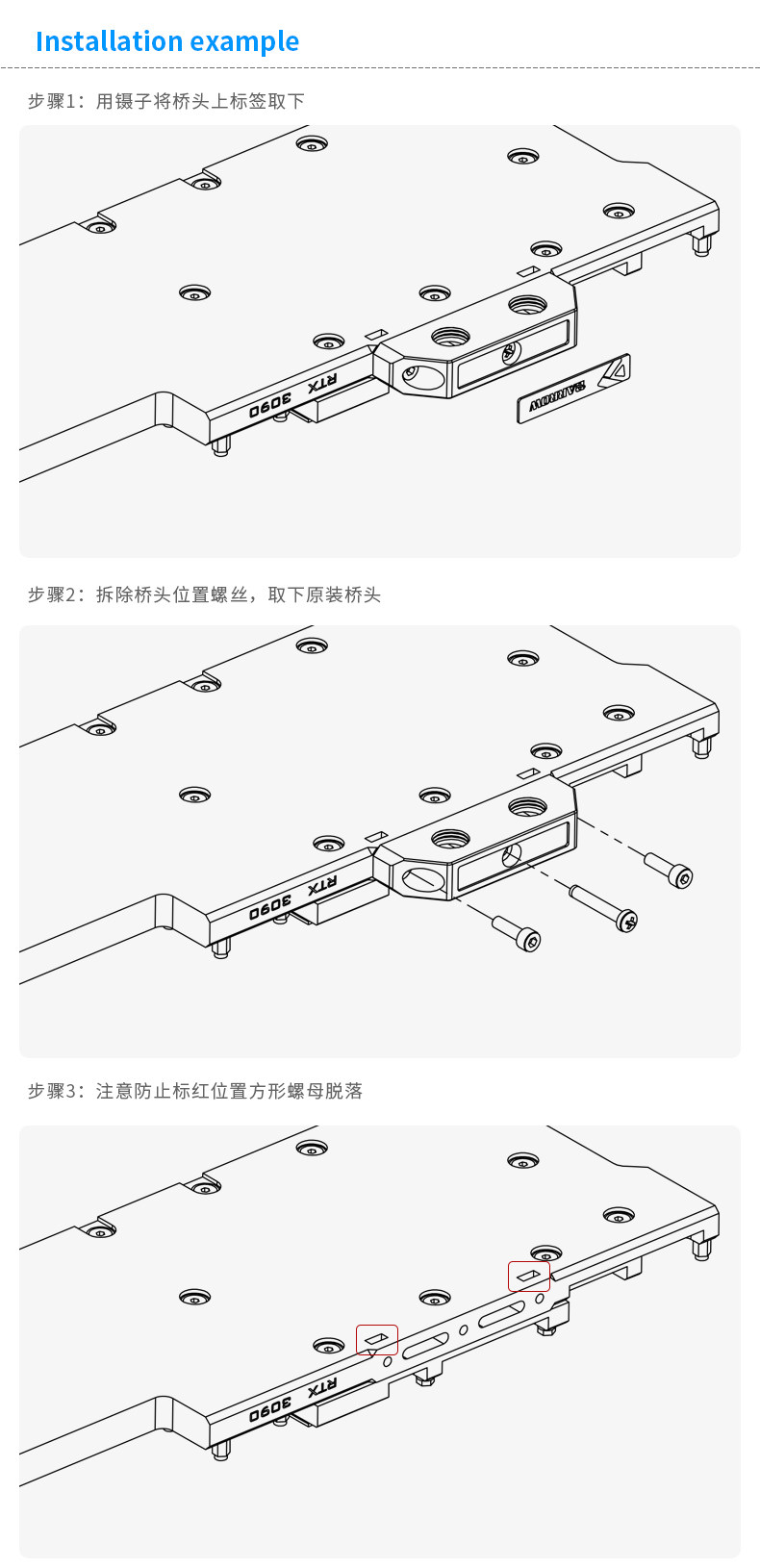 Installation example

步骤1：用镊子将桥头上标签取下

RTX 3090

BARROW

步骤2：拆除桥头位置螺丝，取下原装桥头

RTX 3090

步骤3：注意防止标红位置方形螺母脱落

RTX 3090