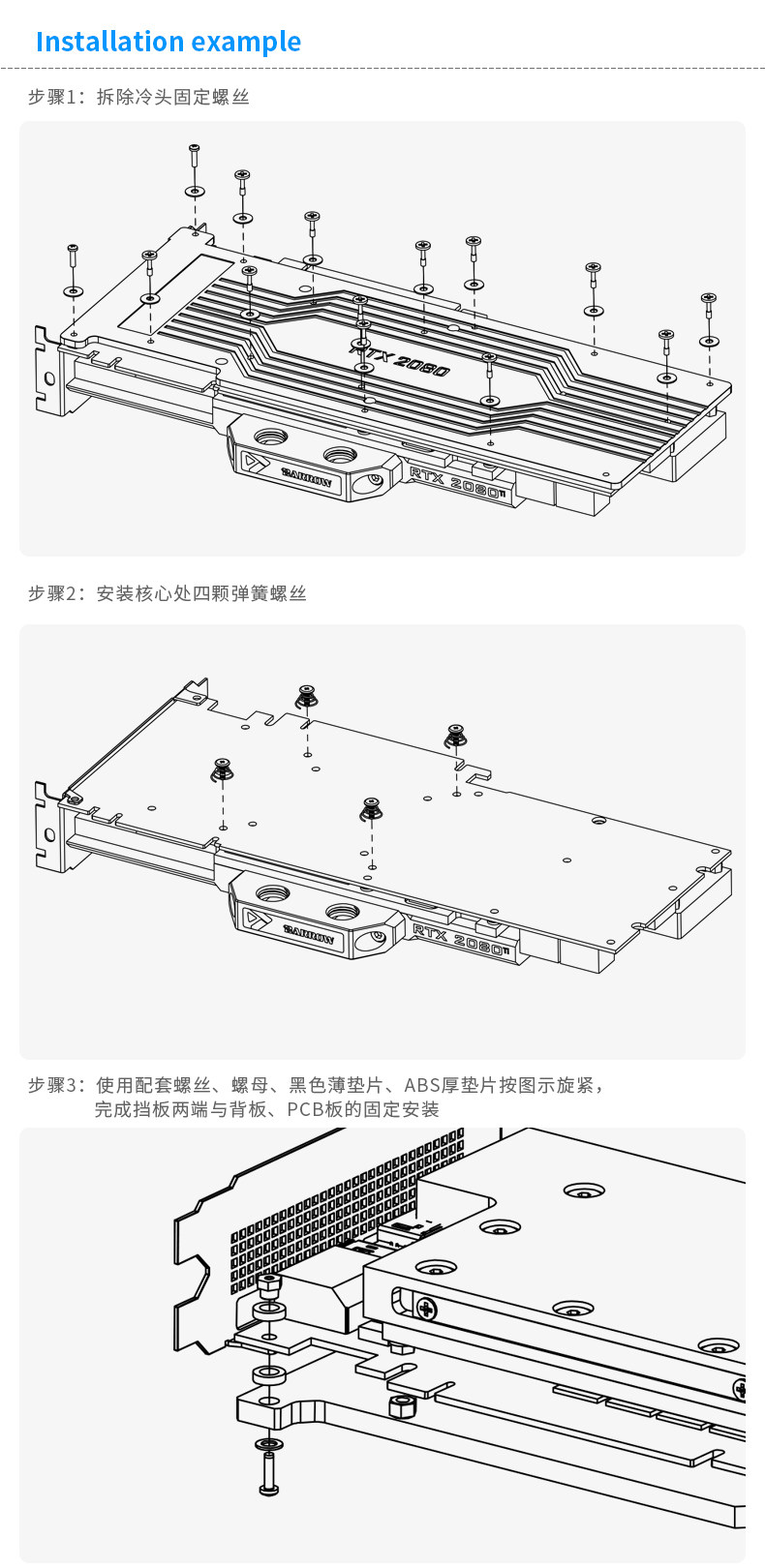 Installation example

步骤1：拆除冷头固定螺丝

RTX 2080

BARROW

RTX 2080Ti

步骤2：安装核心处四颗弹簧螺丝

BARROW

RTX 2080Ti

步骤3：使用配套螺丝、螺母、黑色薄垫片、ABS厚垫片按图示旋紧，完成挡板两端与背板、PCB板的固定安装