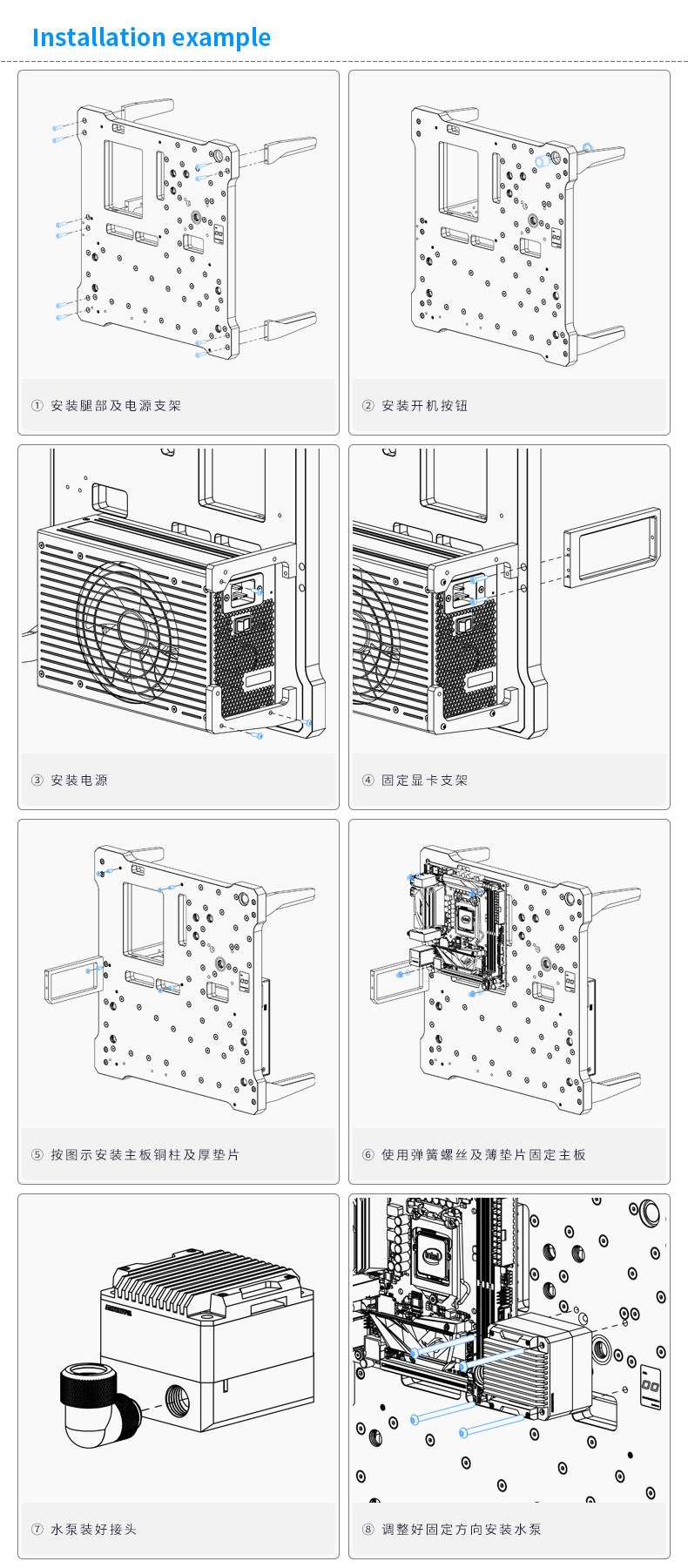 Installation example

① 安装腿部及电源支架

② 安装开机按钮

③ 安装电源

④ 固定显卡支架

⑤ 按图示安装主板铜柱及厚垫片

⑥ 使用弹簧螺丝及薄垫片固定主板

⑦ 水泵装好接头

⑧ 调整好固定方向安装水泵