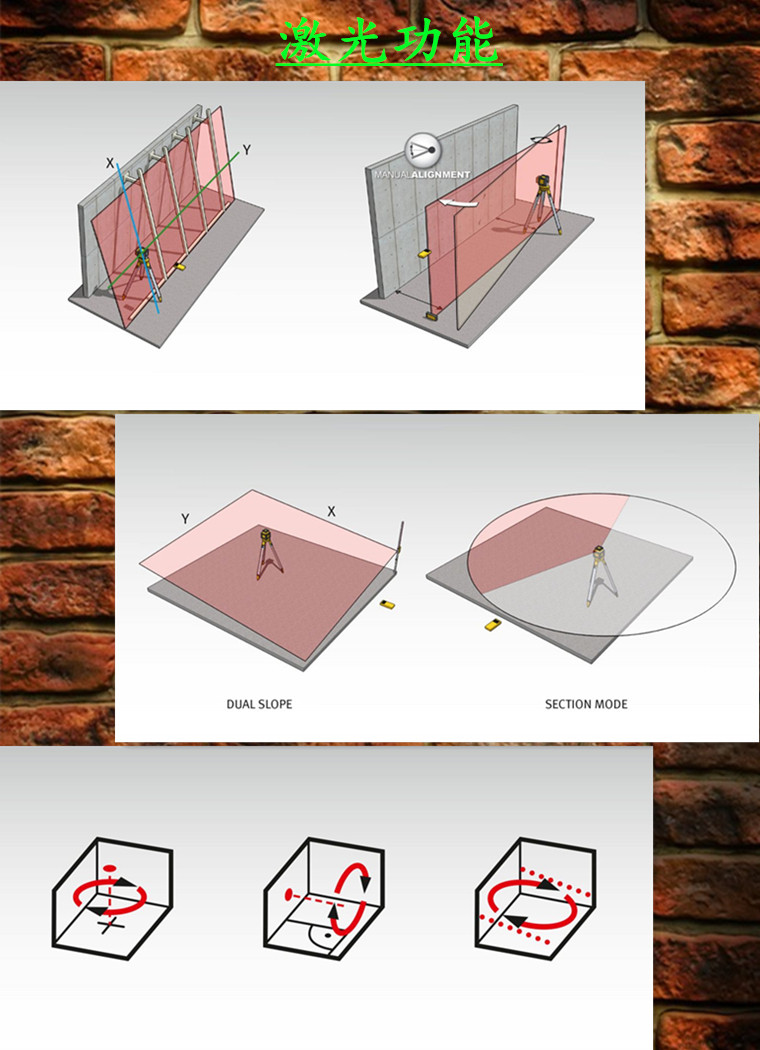 激光功能

X
Y

MANUAL ALIGNMENT

Y
X

DUAL SLOPE

SECTION MODE