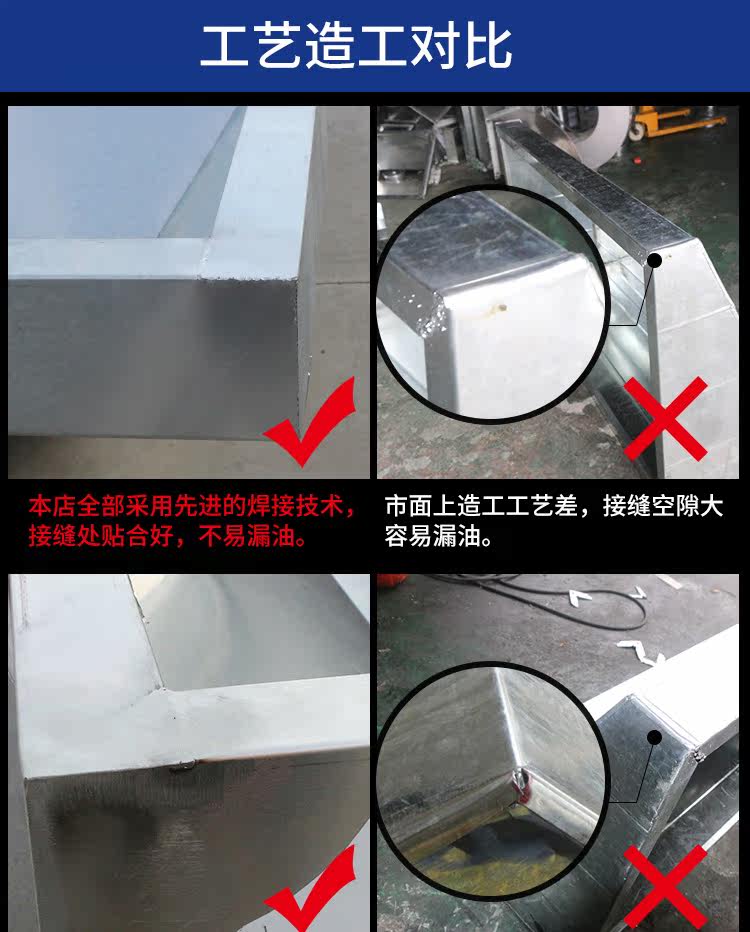 工艺造工对比

本店全部采用先进的焊接技术，接缝处贴合好，不易漏油。

市面上造工工艺差，接缝空隙大容易漏油。