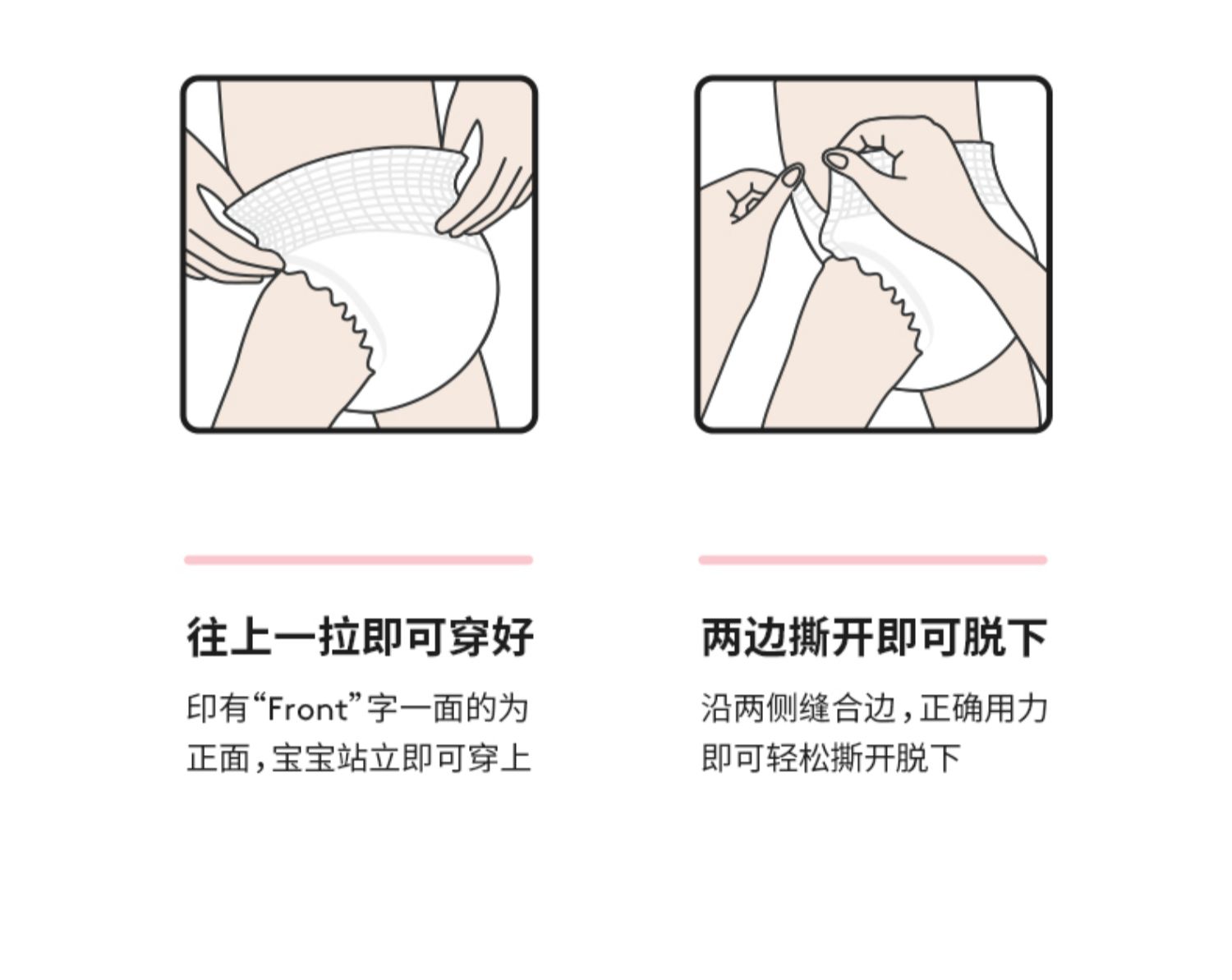 往上一拉即可穿好

印有“Front”字一面的为正面，宝宝站立即可穿上

两边撕开即可脱下

沿两侧缝合边，正确用力即可轻松撕开脱下