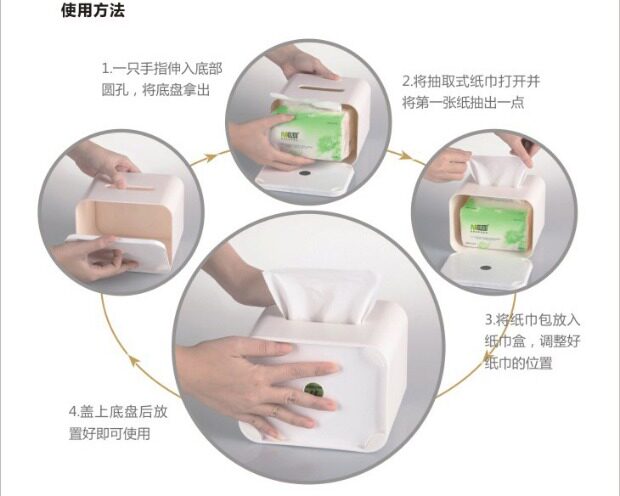 使用方法

1.一只手指伸入底部圆孔，将底盘拿出

2.将抽取式纸巾打开并将第一张纸抽出一点

3.将纸巾包放入纸巾盒，调整好纸巾的位置

4.盖上底盘后放置好即可使用