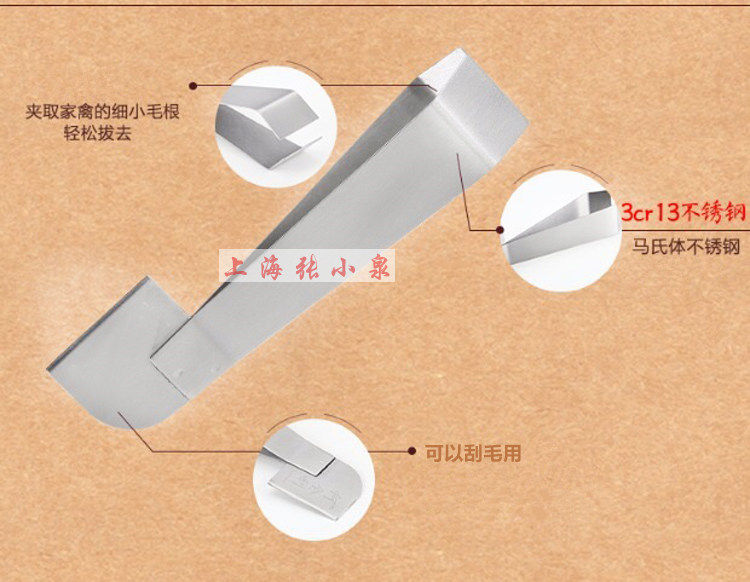 夹取家禽的细小毛根
轻松拔去

3cr13不锈钢
马氏体不锈钢

上海张小泉

可以刮毛用