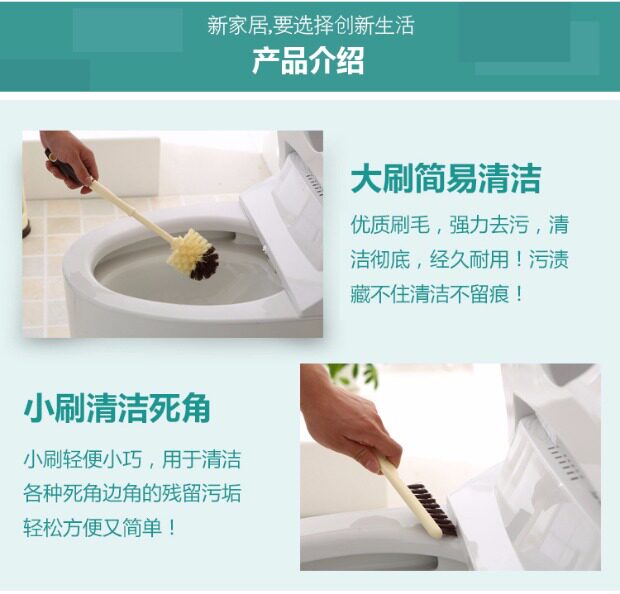 新家居,要选择创新生活
产品介绍

大刷简易清洁

优质刷毛，强力去污，清洁彻底，经久耐用！污渍藏不住清洁不留痕！

小刷清洁死角

小刷轻便小巧，用于清洁各种死角边角的残留污垢轻松方便又简单！