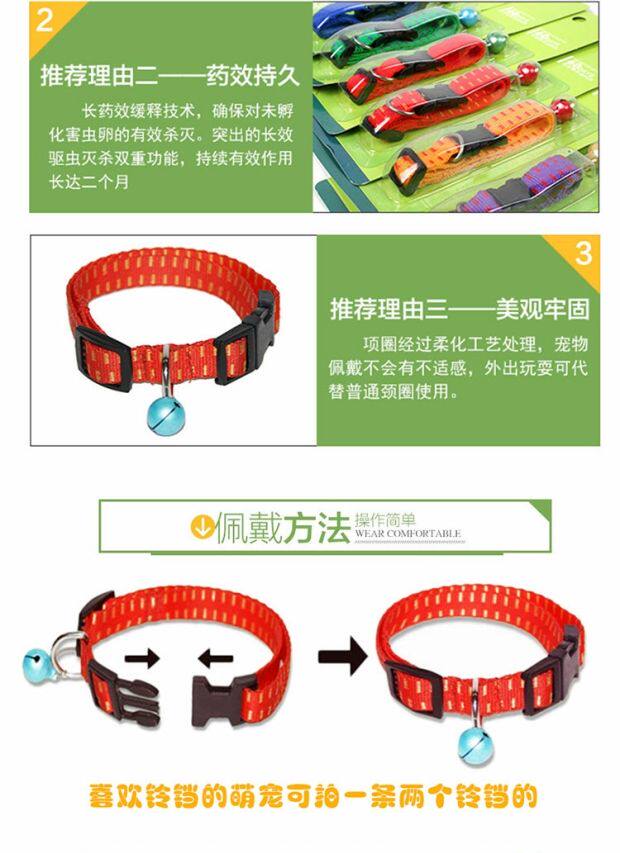 2

推荐理由二——药效持久

长药效缓释技术，确保对未孵化害虫卵的有效杀灭。突出的长效驱虫灭杀双重功能，持续有效作用长达二个月

3

推荐理由三——美观牢固

项圈经过柔化工艺处理，宠物佩戴不会有不适感，外出玩耍可代替普通颈圈使用。

佩戴方法 操作简单 WEAR COMFORTABLE

喜欢铃铛的萌宠可拍一条两个铃铛的