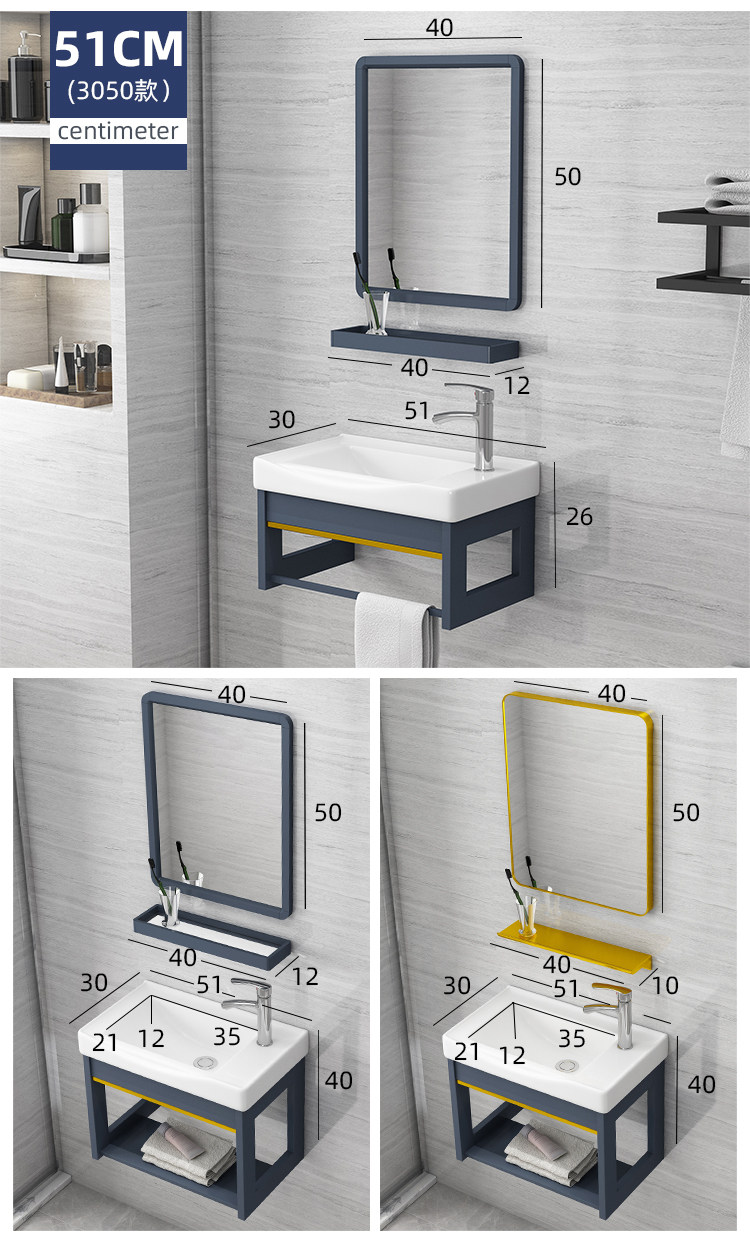 51CM
(3050款)
centimeter

40
50
40
12
30
51
26

40
50
40
12
30
51
21
12
35
40

40
50
40
10
30
51
21
12
35
40