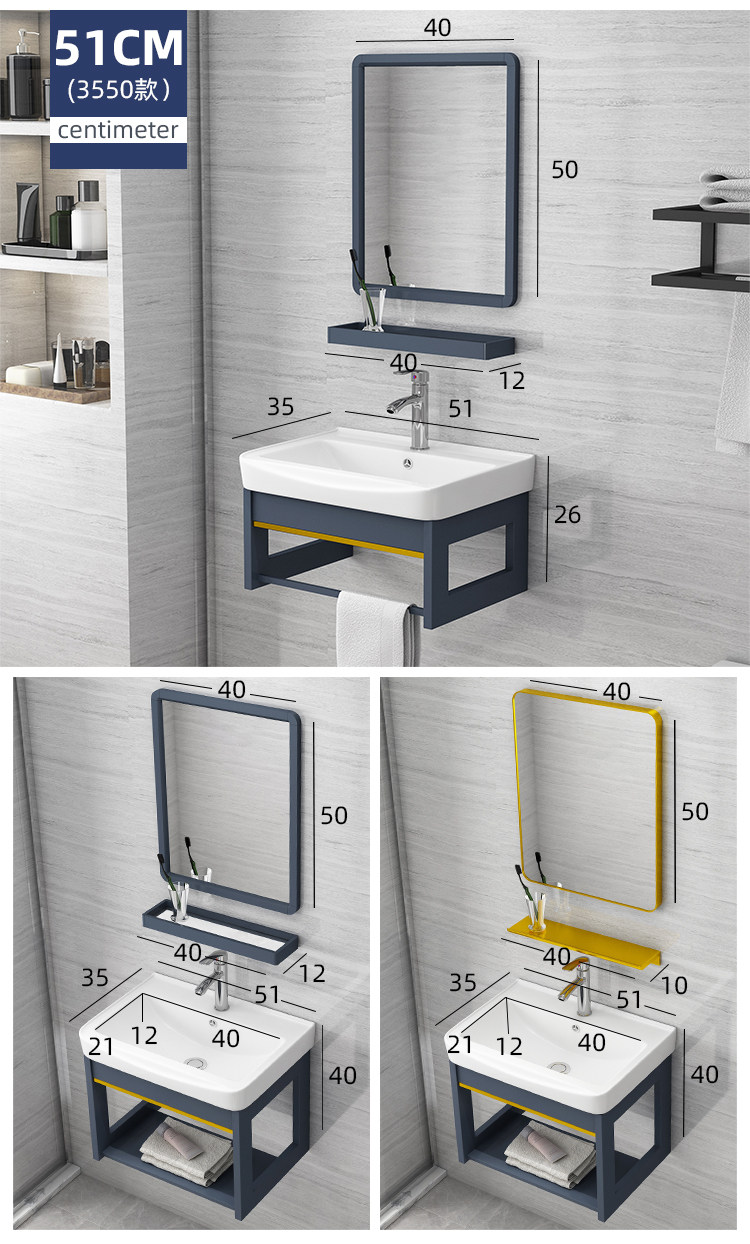 51CM
(3550款)
centimeter

40
50
40
12
35
51
26

40
50
40
12
35
51
12
40
21
40

40
50
40
10
35
51
21
12
40
40