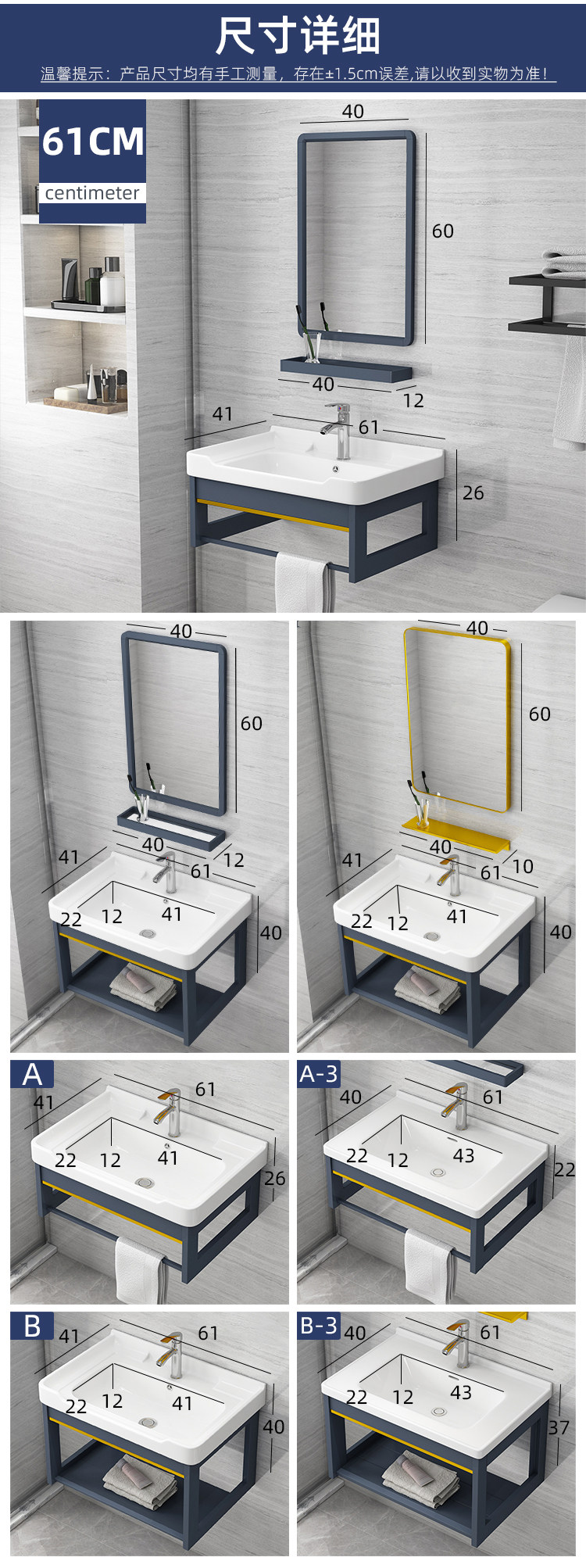 尺寸详细

温馨提示：产品尺寸均有手工测量，存在±1.5cm误差,请以收到实物为准！

61CM
centimeter

40
60
40
12
41
61
26

40
60
40
12
41
61
22
12
41
40

40
60
40
10
41
61
22
12
41
40

A
41
61
22
12
41
26

A-3
40
61
22
12
43
22

B
41
61
22
12
41
40

B-3
40
61
22
12
43
37