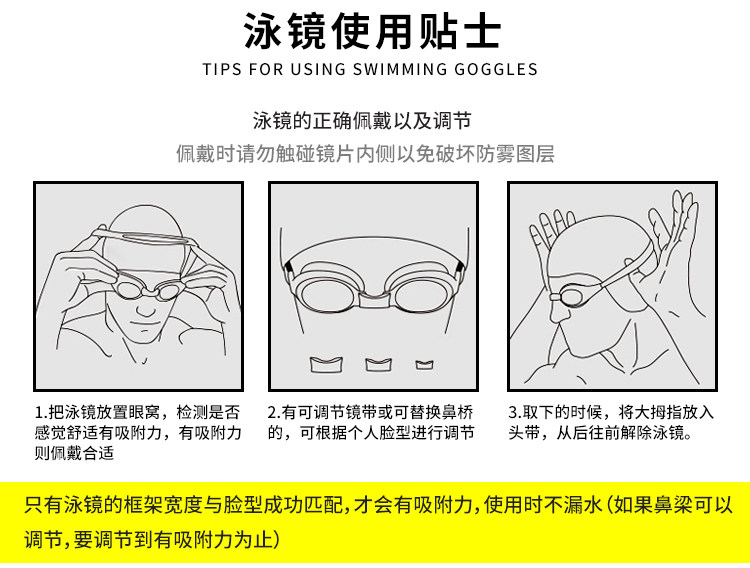 泳镜使用贴士
TIPS FOR USING SWIMMING GOGGLES

泳镜的正确佩戴以及调节
佩戴时请勿触碰镜片内侧以免破坏防雾图层

1.把泳镜放置眼窝，检测是否感觉舒适有吸附力，有吸附力则佩戴合适

2.有可调节镜带或可替换鼻桥的，可根据个人脸型进行调节

3.取下的时候，将大拇指放入头带，从后往前解除泳镜。

只有泳镜的框架宽度与脸型成功匹配，才会有吸附力，使用时不漏水（如果鼻梁可以调节，要调节到有吸附力为止）