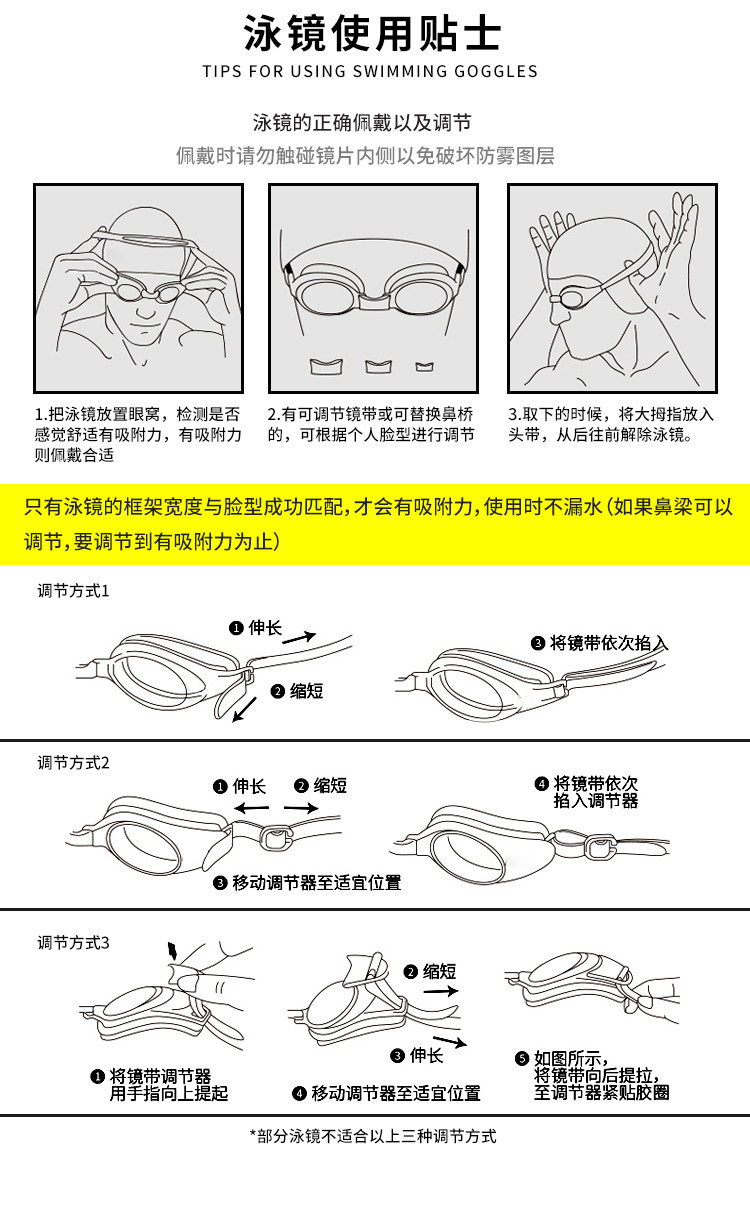 泳镜使用贴士
TIPS FOR USING SWIMMING GOGGLES

泳镜的正确佩戴以及调节
佩戴时请勿触碰镜片内侧以免破坏防雾图层

1.把泳镜放置眼窝，检测是否感觉舒适有吸附力，有吸附力则佩戴合适

2.有可调节镜带或可替换鼻桥的，可根据个人脸型进行调节

3.取下的时候，将大拇指放入头带，从后往前解除泳镜。

只有泳镜的框架宽度与脸型成功匹配，才会有吸附力，使用时不漏水（如果鼻梁可以调节，要调节到有吸附力为止）

调节方式1
❶ 伸长
❷ 缩短
❸ 将镜带依次掐入

调节方式2
❶ 伸长
❷ 缩短
❸ 移动调节器至适宜位置
❹ 将镜带依次掐入调节器

调节方式3
❶ 将镜带调节器用手指向上提起
❷ 缩短
❸ 伸长
❹ 移动调节器至适宜位置
❺ 如图所示，将镜带向后提拉，至调节器紧贴胶圈

*部分泳镜不适合以上三种调节方式