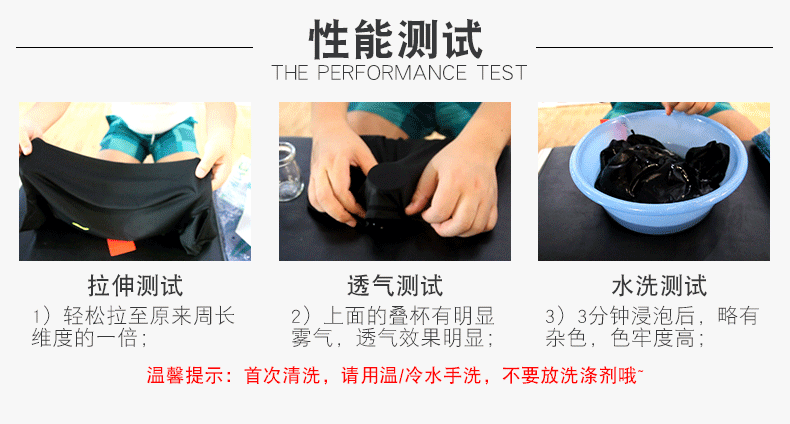 性能测试
THE PERFORMANCE TEST

拉伸测试
1）轻松拉至原来周长维度的一倍；

透气测试
2）上面的叠杯有明显雾气，透气效果明显；

水洗测试
3）3分钟浸泡后，略有杂色，色牢度高；

温馨提示：首次清洗，请用温/冷水手洗，不要放洗涤剂哦~