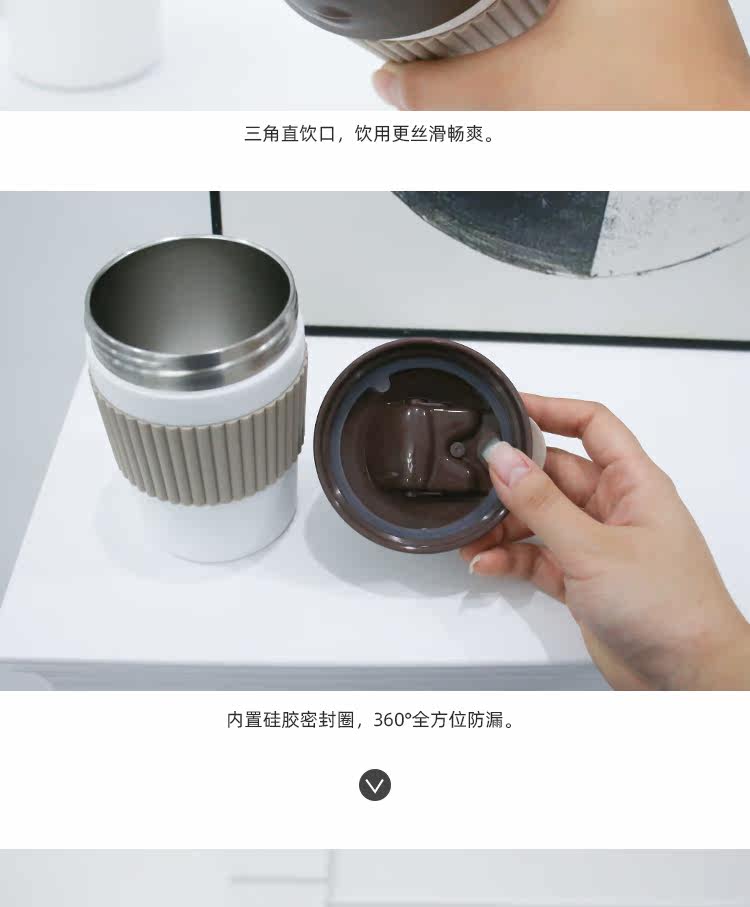 三角直饮口，饮用更丝滑畅爽。

内置硅胶密封圈，360°全方位防漏。