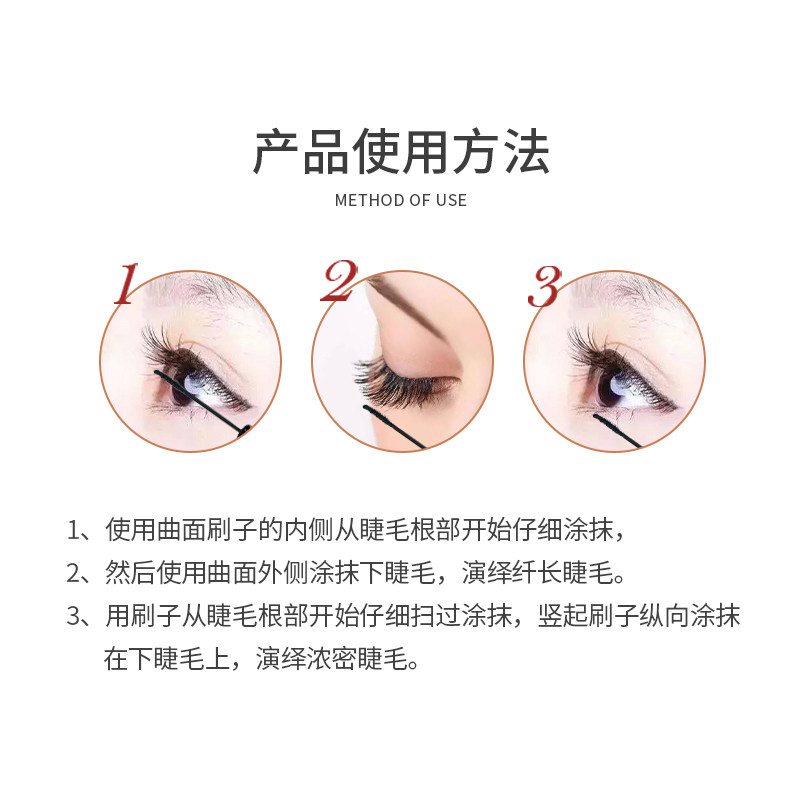 产品使用方法

METHOD OF USE

1

2

3

1、使用曲面刷子的内侧从睫毛根部开始仔细涂抹，

2、然后使用曲面外侧涂抹下睫毛，演绎纤长睫毛。

3、用刷子从睫毛根部开始仔细扫过涂抹，竖起刷子纵向涂抹在下睫毛上，演绎浓密睫毛。