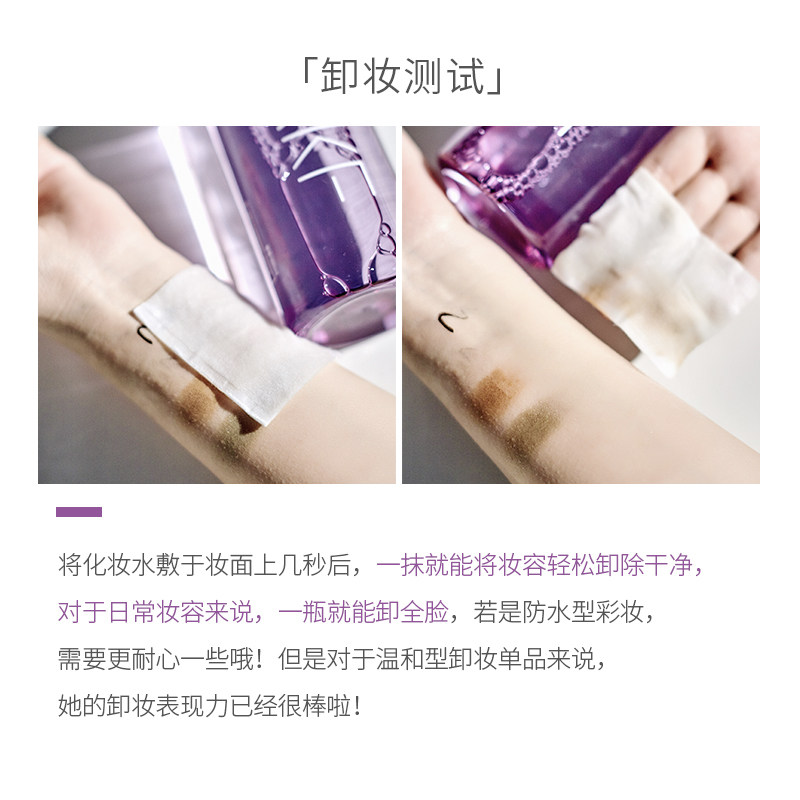 「卸妆测试」

将化妆水敷于妆面上几秒后，一抹就能将妆容轻松卸除干净，对于日常妆容来说，一瓶就能卸全脸，若是防水型彩妆，需要更耐心一些哦！但是对于温和型卸妆单品来说，她的卸妆表现力已经很棒啦！