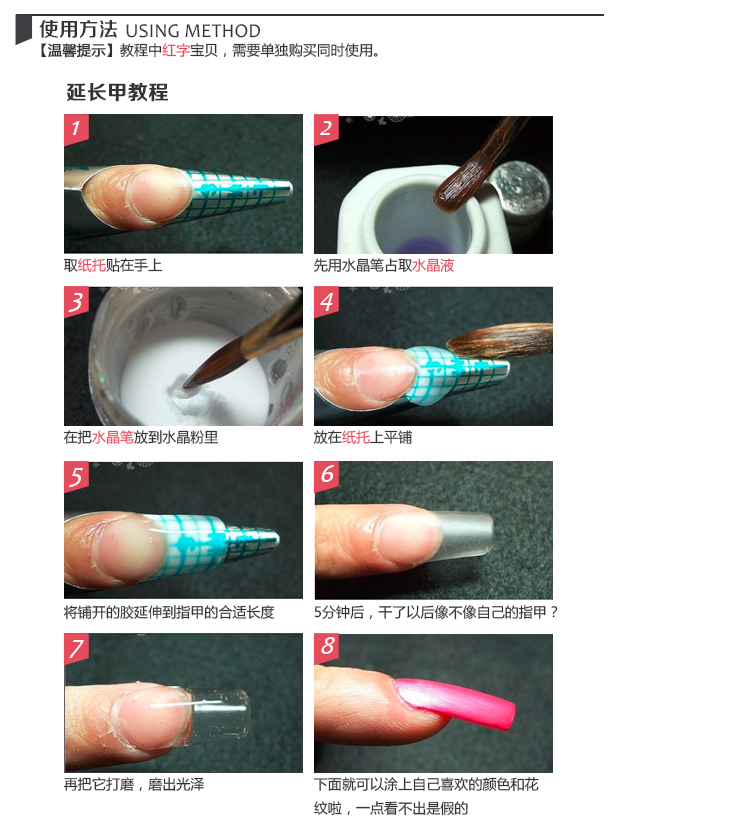 使用方法 USING METHOD
【温馨提示】教程中红字宝贝，需要单独购买同时使用。

延长甲教程

1
取纸托贴在手上

2
先用水晶笔占取水晶液

3
在把水晶笔放到水晶粉里

4
放在纸托上平铺

5
将铺开的胶延伸到指甲的合适长度

6
5分钟后，干了以后像不像自己的指甲？

7
再把它打磨，磨出光泽

8
下面就可以涂上自己喜欢的颜色和花纹啦，一点看不出是假的