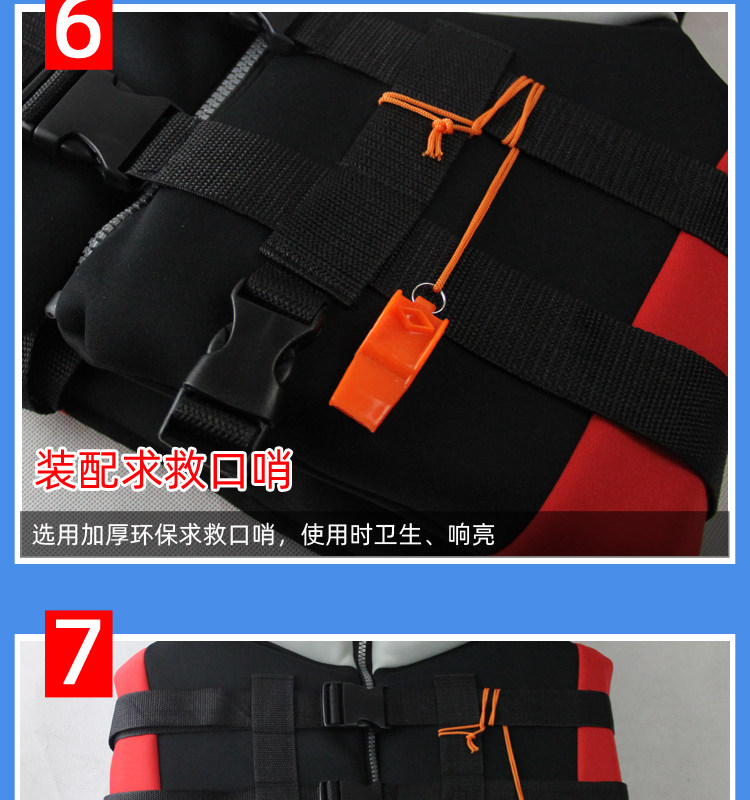 6

装配求救口哨

选用加厚环保求救口哨，使用时卫生、响亮

7