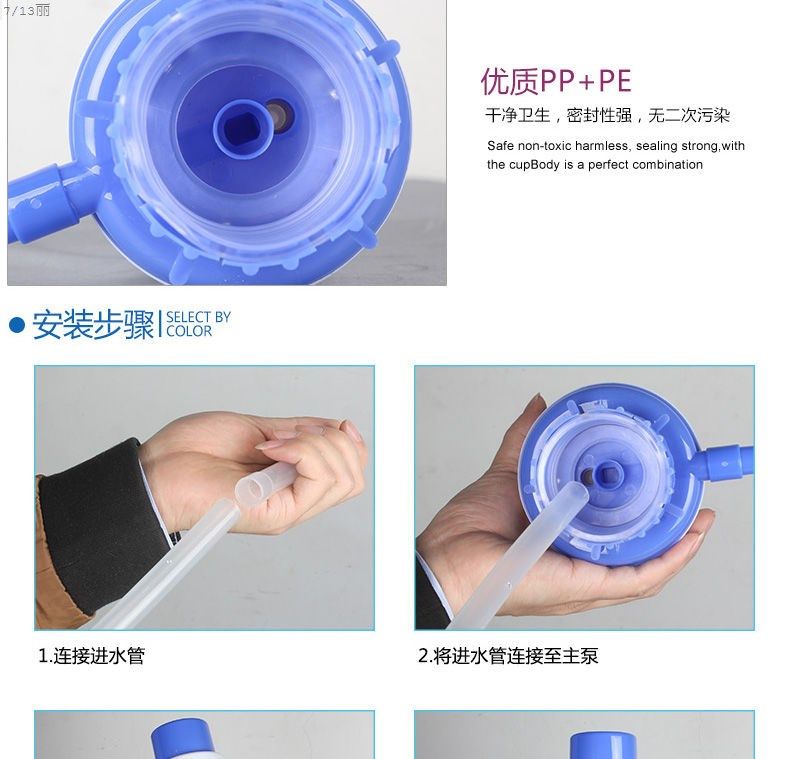 7/13丽

优质PP+PE

干净卫生，密封性强，无二次污染

Safe non-toxic harmless, sealing strong,with the cupBody is a perfect combination

安装步骤 SELECT BY COLOR

1.连接进水管

2.将进水管连接至主泵