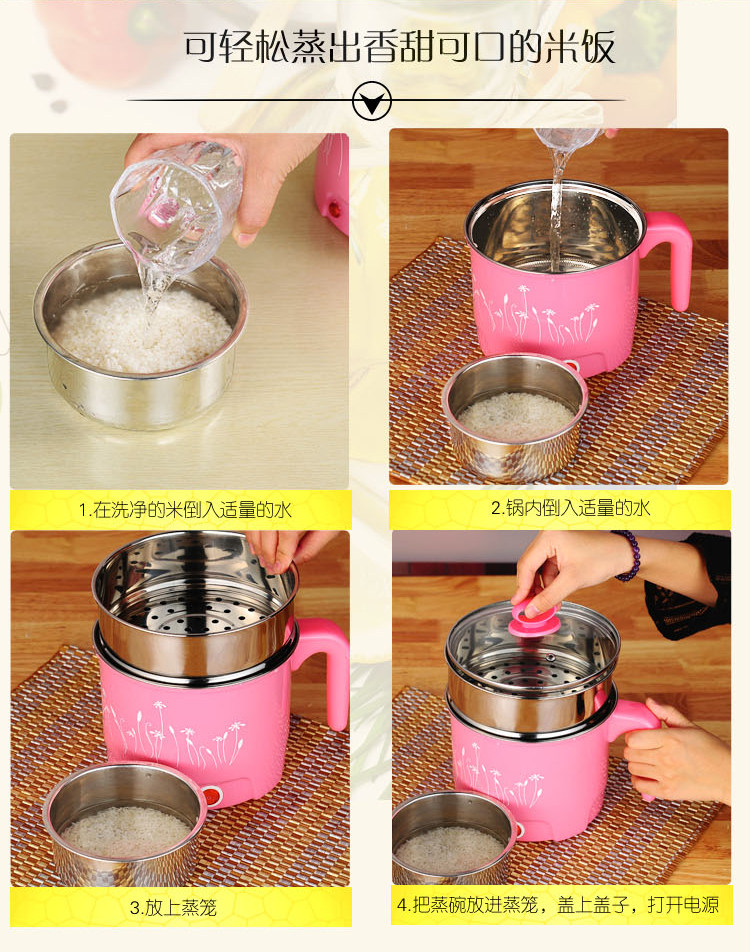 可轻松蒸出香甜可口的米饭

1.在洗净的米倒入适量的水

2.锅内倒入适量的水

3.放上蒸笼

4.把蒸碗放进蒸笼，盖上盖子，打开电源