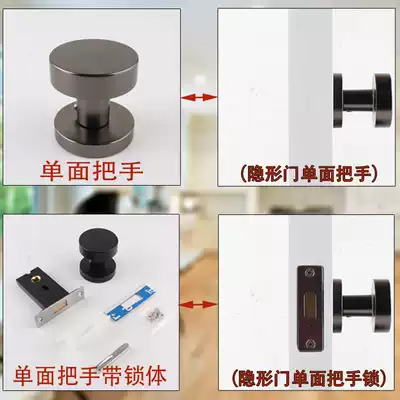 单面把手

（隐形门单面把手）

单面把手带锁体

（隐形门单面把手锁）