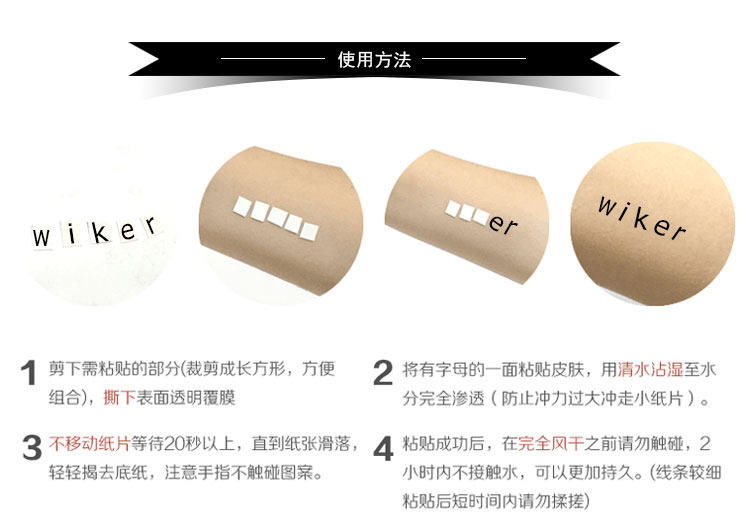 使用方法

wiker

er

wiker

1 剪下需粘贴的部分(裁剪成长方形，方便组合)，撕下表面透明覆膜

2 将有字母的一面粘贴皮肤，用清水沾湿至水分完全渗透（防止冲力过大冲走小纸片）。

3 不移动纸片等待20秒以上，直到纸张滑落，轻轻揭去底纸，注意手指不触碰图案。

4 粘贴成功后，在完全风干之前请勿触碰，2小时内不接触水，可以更加持久。(线条较细粘贴后短时间内请勿揉搓)