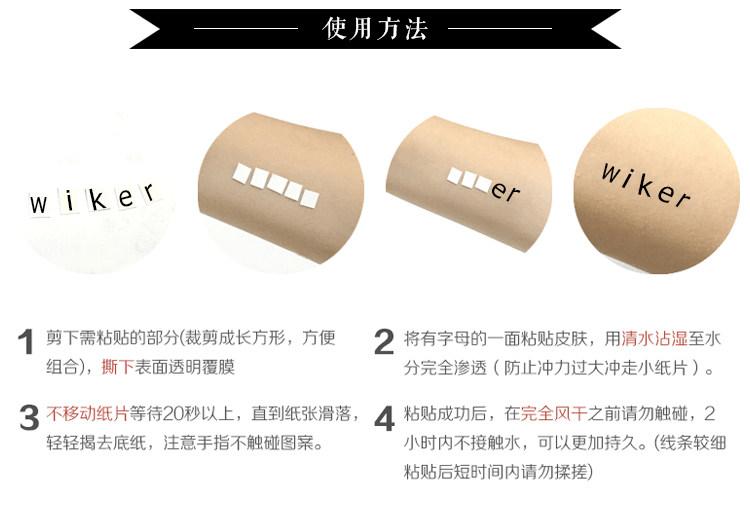 使用方法

wiker

er

wiker

1 剪下需粘贴的部分(裁剪成长方形，方便组合)，撕下表面透明覆膜

2 将有字母的一面粘贴皮肤，用清水沾湿至水分完全渗透（防止冲力过大冲走小纸片）。

3 不移动纸片等待20秒以上，直到纸张滑落，轻轻揭去底纸，注意手指不触碰图案。

4 粘贴成功后，在完全风干之前请勿触碰，2小时内不接触水，可以更加持久。(线条较细粘贴后短时间内请勿揉搓)