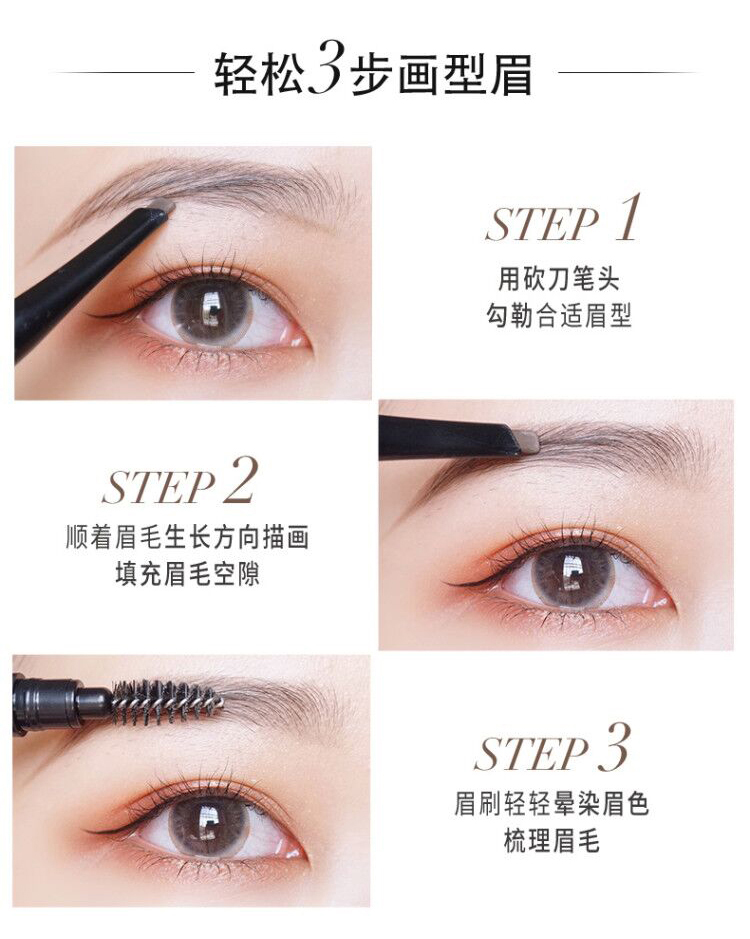 轻松3步画型眉

STEP 1
用砍刀笔头
勾勒合适眉型

STEP 2
顺着眉毛生长方向描画
填充眉毛空隙

STEP 3
眉刷轻轻晕染眉色
梳理眉毛