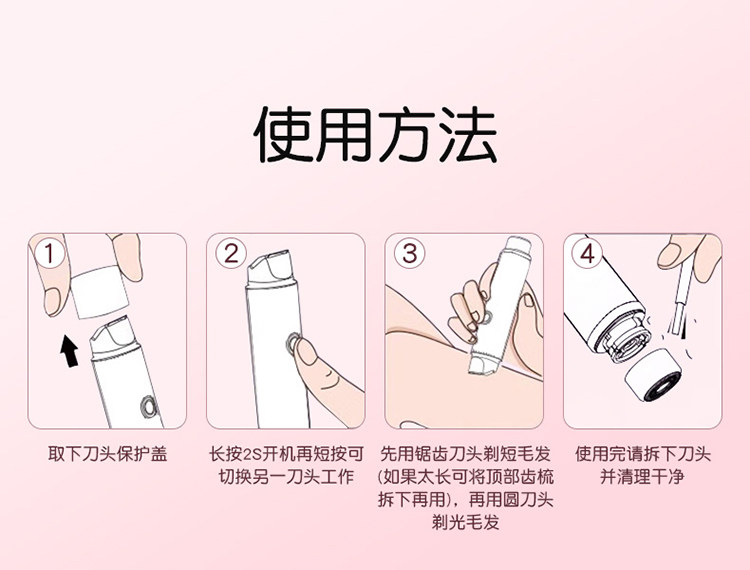 使用方法

1

取下刀头保护盖

2

长按2S开机再短按可切换另一刀头工作

3

先用锯齿刀头剃短毛发（如果太长可将顶部齿梳拆下再用），再用圆刀头剃光毛发

4

使用完请拆下刀头并清理干净