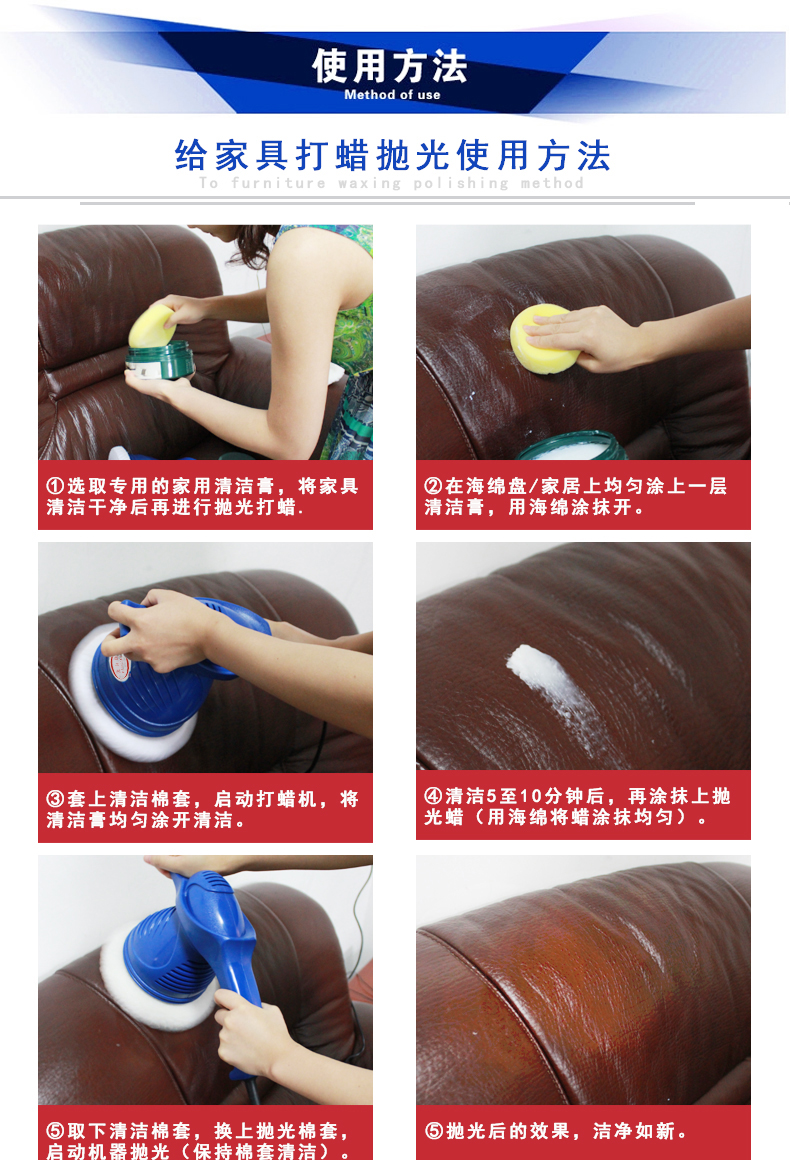 使用方法
Method of use

给家具打蜡抛光使用方法
To furniture waxing polishing method

①选取专用的家用清洁膏，将家具清洁干净后再进行抛光打蜡.

②在海绵盘/家居上均匀涂上一层清洁膏，用海绵涂抹开。

③套上清洁棉套，启动打蜡机，将清洁膏均匀涂开清洁。

④清洁5至10分钟后，再涂抹上抛光蜡（用海绵将蜡涂抹均匀）。

⑤取下清洁棉套，换上抛光棉套，启动机器抛光（保持棉套清洁）。

⑤抛光后的效果，洁净如新。