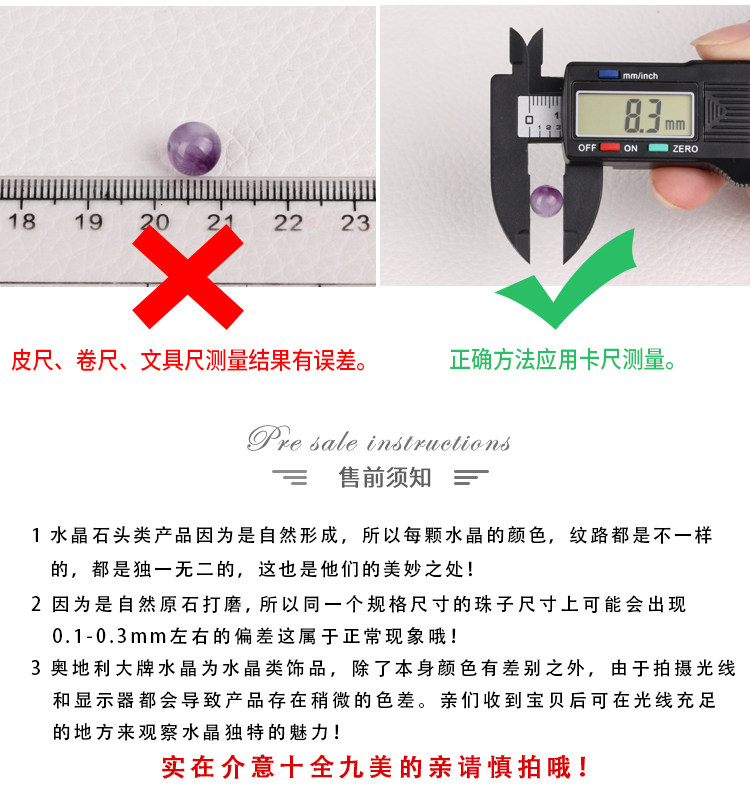 18 19 20 21 22 23

mm/inch

8.3 mm

OFF ON ZERO

皮尺、卷尺、文具尺测量结果有误差。

正确方法应用卡尺测量。

Pre sale instructions

售前须知

1 水晶石头类产品因为是自然形成，所以每颗水晶的颜色，纹路都是不一样的，都是独一无二的，这也是他们的美妙之处！

2 因为是自然原石打磨，所以同一个规格尺寸的珠子尺寸上可能会出现0.1-0.3mm左右的偏差这属于正常现象哦！

3 奥地利大牌水晶为水晶类饰品，除了本身颜色有差别之外，由于拍摄光线和显示器都会导致产品存在稍微的色差。亲们收到宝贝后可在光线充足的地方来观察水晶独特的魅力！

实在介意十全九美的亲请慎拍哦！