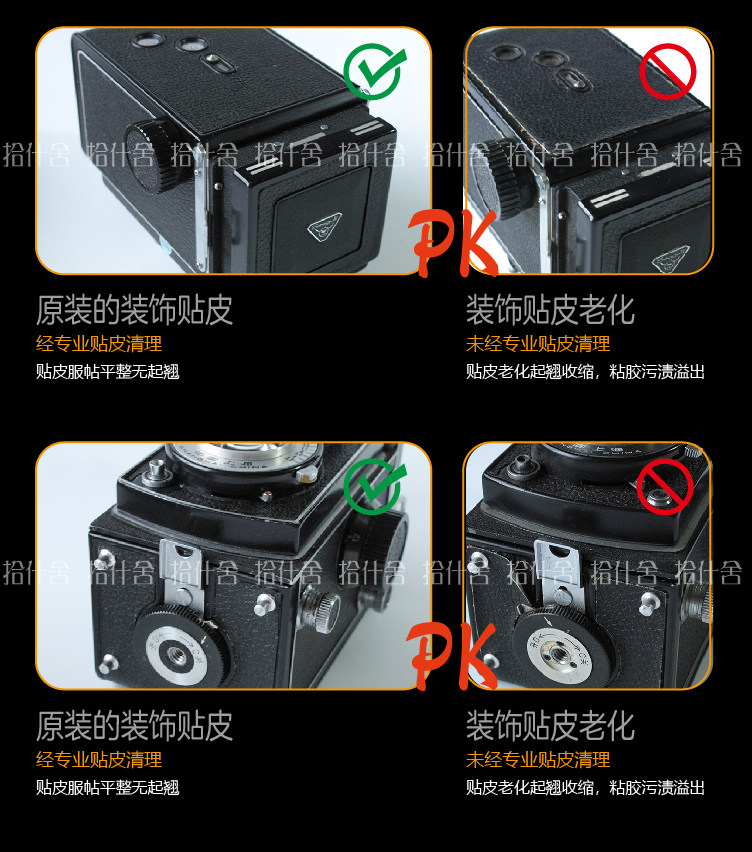 拾什舍 拾什舍 拾什舍 拾什舍 拾什舍 拾什舍 拾什舍 拾什舍 拾什舍

PK

原装的装饰贴皮
经专业贴皮清理
贴皮服帖平整无起翘

装饰贴皮老化
未经专业贴皮清理
贴皮老化起翘收缩，粘胶污渍溢出

拾什舍 拾什舍 拾什舍 拾什舍 拾什舍 拾什舍 拾什舍 拾什舍 拾什舍

PK

原装的装饰贴皮
经专业贴皮清理
贴皮服帖平整无起翘

装饰贴皮老化
未经专业贴皮清理
贴皮老化起翘收缩，粘胶污渍溢出