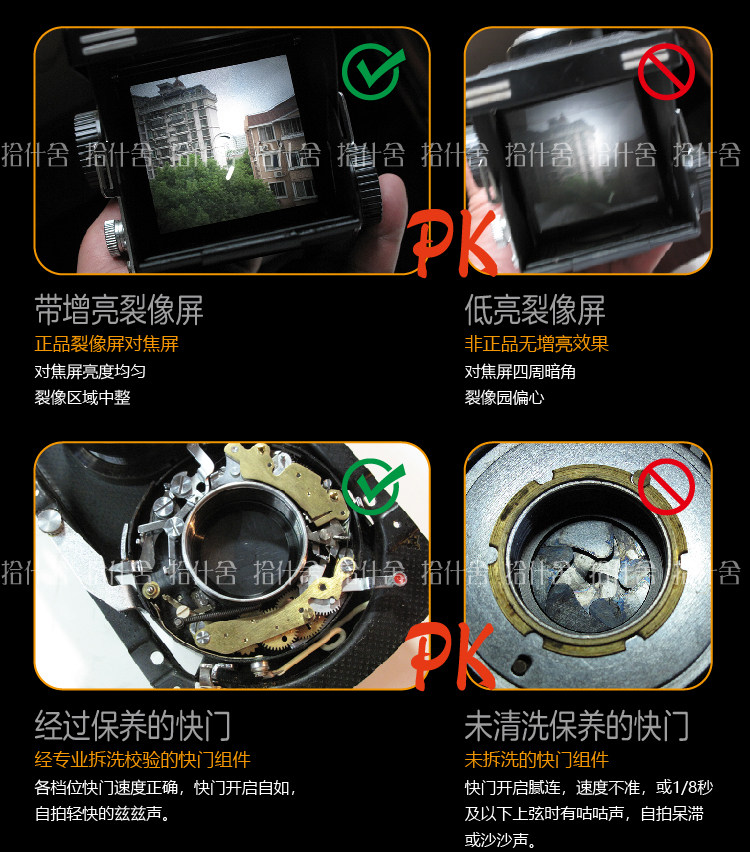 拾什舍 拾什舍 拾什舍 拾什舍 拾什舍 拾什舍 拾什舍 拾什舍 拾什舍

PK

带增亮裂像屏
正品裂像屏对焦屏
对焦屏亮度均匀
裂像区域中整

低亮裂像屏
非正品无增亮效果
对焦屏四周暗角
裂像园偏心

拾什舍 拾什舍 拾什舍 拾什舍 拾什舍 拾什舍 拾什舍 拾什舍 拾什舍

PK

经过保养的快门
经专业拆洗校验的快门组件
各档位快门速度正确，快门开启自如，自拍轻快的兹兹声。

未清洗保养的快门
未拆洗的快门组件
快门开启腻连，速度不准，或1/8秒及以下上弦时有咕咕声，自拍呆滞或沙沙声。