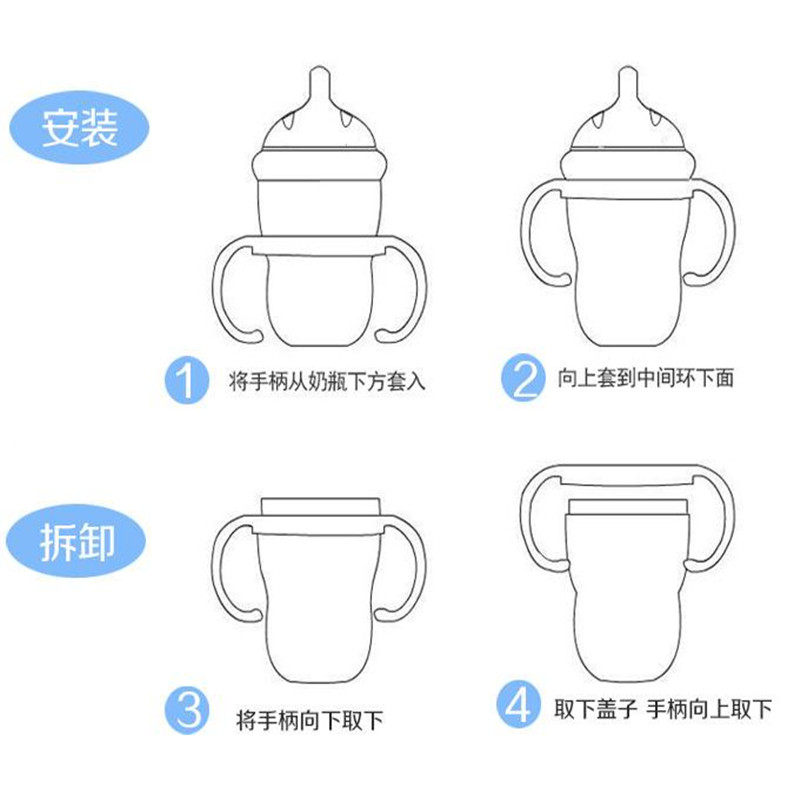 安装

1 将手柄从奶瓶下方套入

2 向上套到中间环下面

拆卸

3 将手柄向下取下

4 取下盖子 手柄向上取下