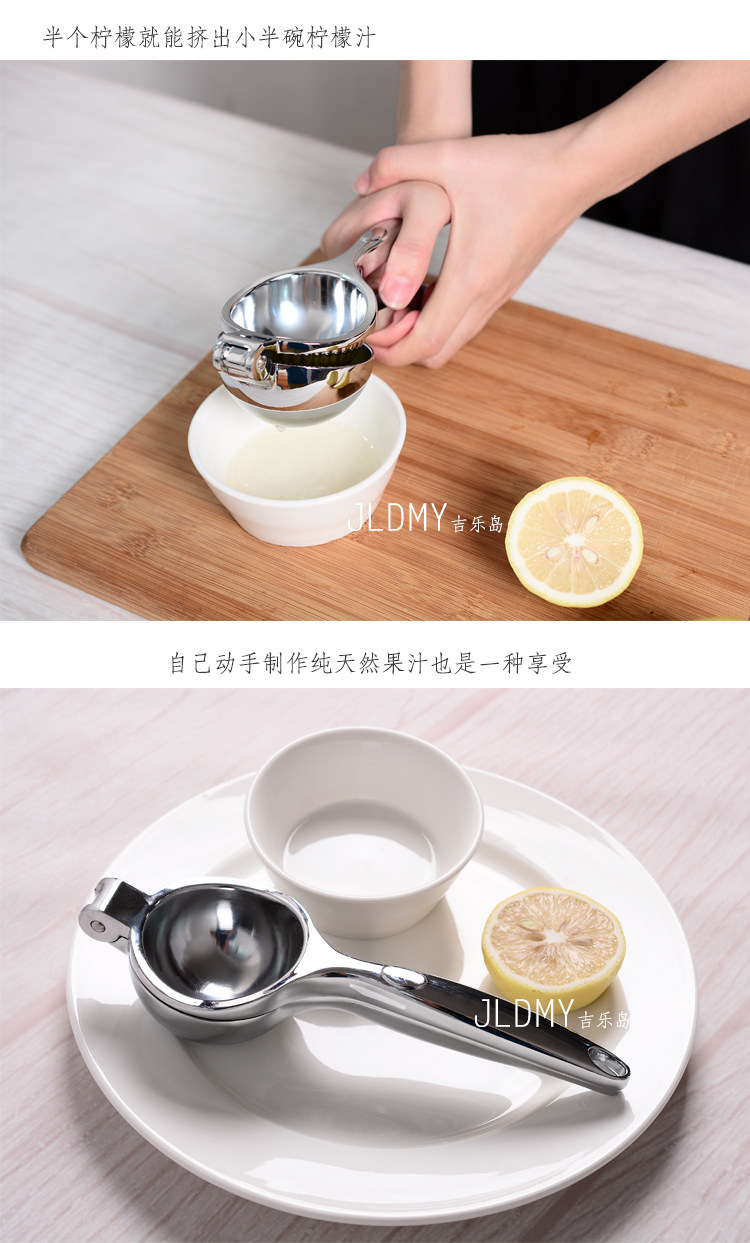 半个柠檬就能挤出小半碗柠檬汁

JLDMY 吉乐岛

自己动手制作纯天然果汁也是一种享受

JLDMY 吉乐岛