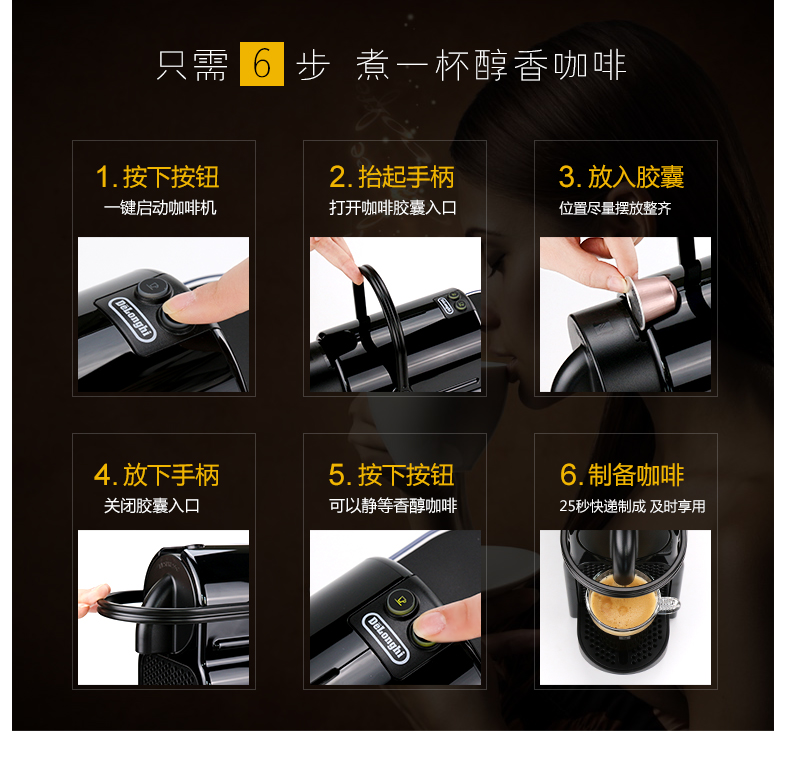 只需 6 步 煮一杯醇香咖啡

1. 按下按钮
一键启动咖啡机

DeLonghi

2. 抬起手柄
打开咖啡胶囊入口

3. 放入胶囊
位置尽量摆放整齐

4. 放下手柄
关闭胶囊入口

5. 按下按钮
可以静等香醇咖啡

DeLonghi

6. 制备咖啡
25秒快递制成 及时享用