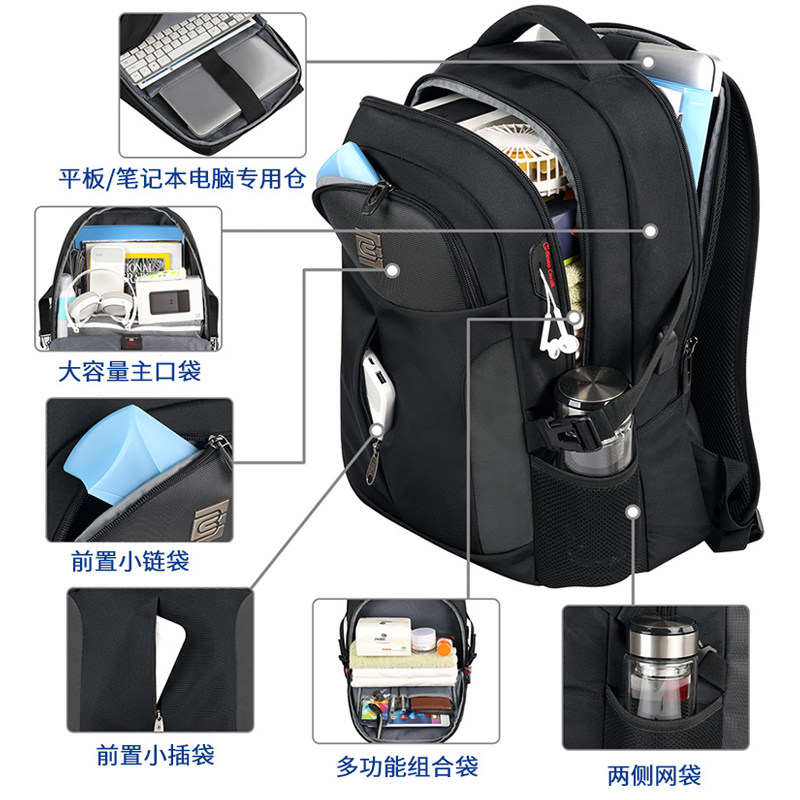 平板/笔记本电脑专用仓

大容量主口袋

前置小链袋

前置小插袋

多功能组合袋

两侧网袋