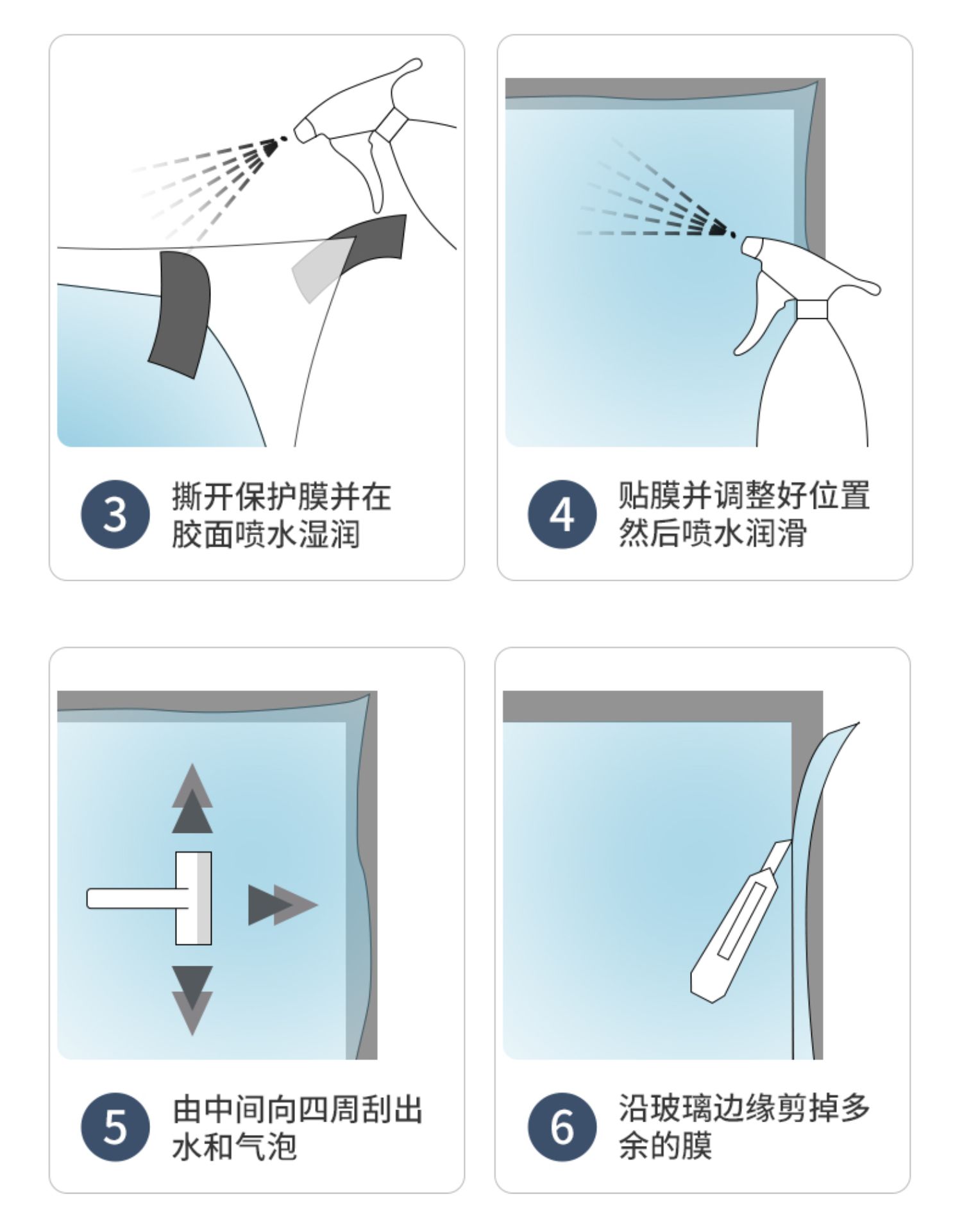 3 撕开保护膜并在胶面喷水湿润

4 贴膜并调整好位置然后喷水润滑

5 由中间向四周刮出水和气泡

6 沿玻璃边缘剪掉多余的膜