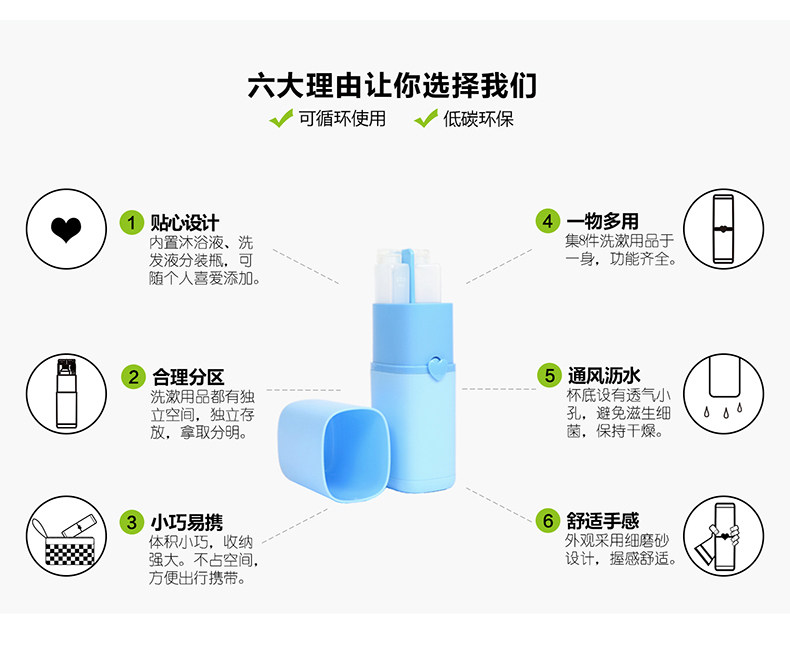 六大理由让你选择我们
可循环使用 低碳环保

1 贴心设计
内置沐浴液、洗发液分装瓶，可随个人喜爱添加。

2 合理分区
洗漱用品都有独立空间，独立存放，拿取分明。

3 小巧易携
体积小巧，收纳强大。不占空间，方便出行携带。

4 一物多用
集8件洗漱用品于一身，功能齐全。

5 通风沥水
杯底设有透气小孔，避免滋生细菌，保持干燥。

6 舒适手感
外观采用细磨砂设计，握感舒适。