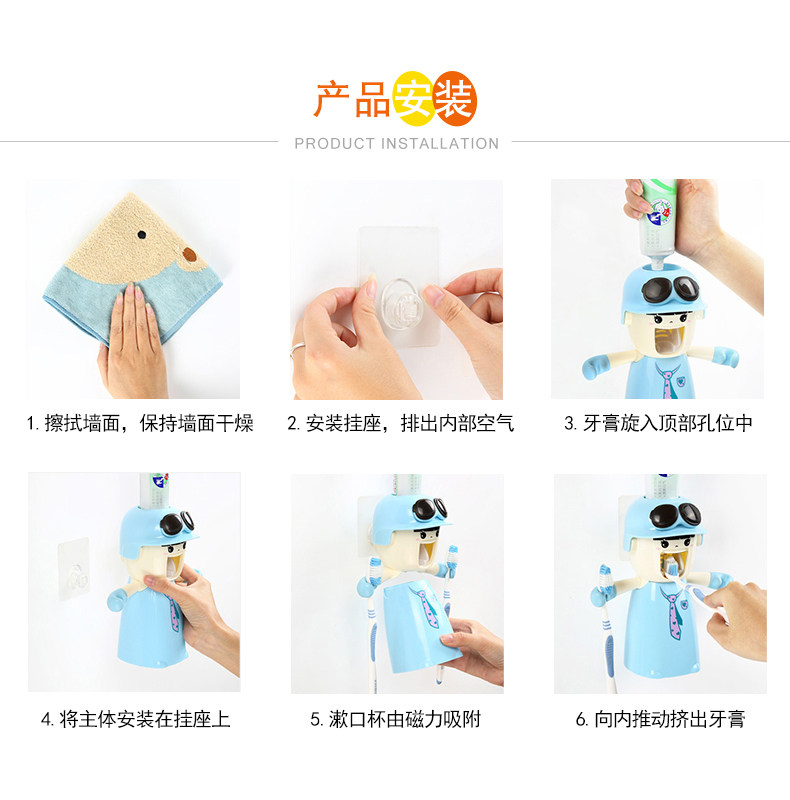 产品安装

PRODUCT INSTALLATION

1. 擦拭墙面，保持墙面干燥

2. 安装挂座，排出内部空气

3. 牙膏旋入顶部孔位中

4. 将主体安装在挂座上

5. 漱口杯由磁力吸附

6. 向内推动挤出牙膏