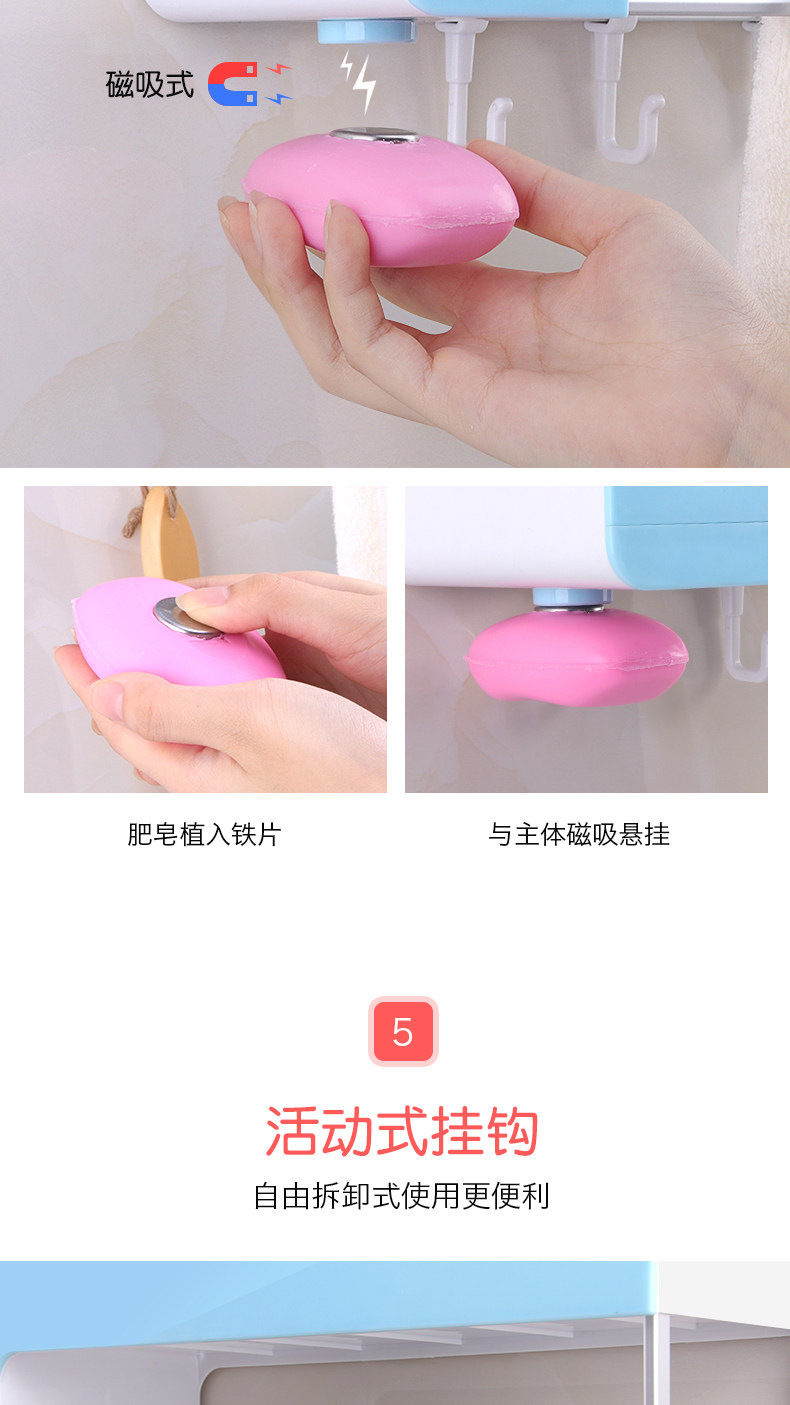 磁吸式

肥皂植入铁片

与主体磁吸悬挂

5

活动式挂钩

自由拆卸式使用更便利