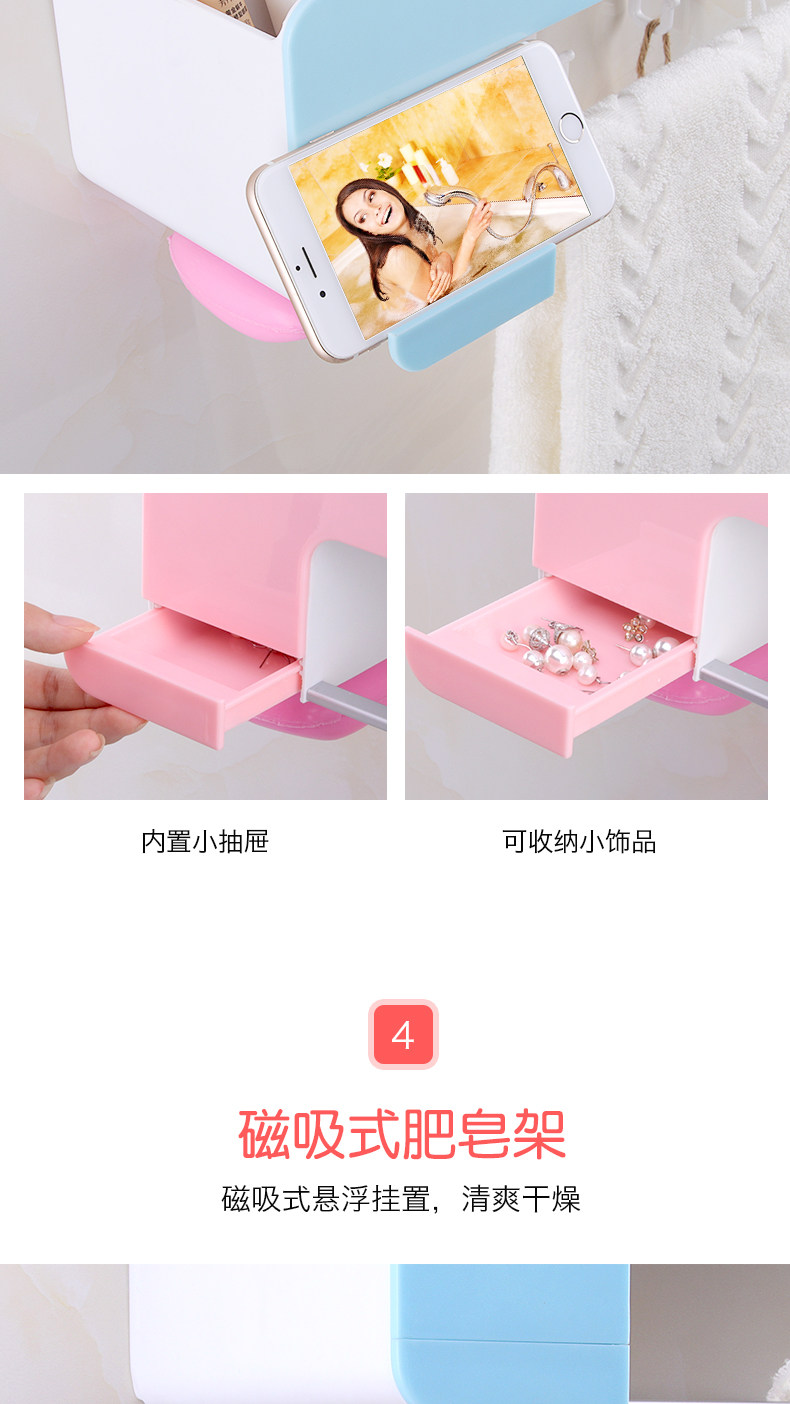 内置小抽屉

可收纳小饰品

4

磁吸式肥皂架

磁吸式悬浮挂置，清爽干燥