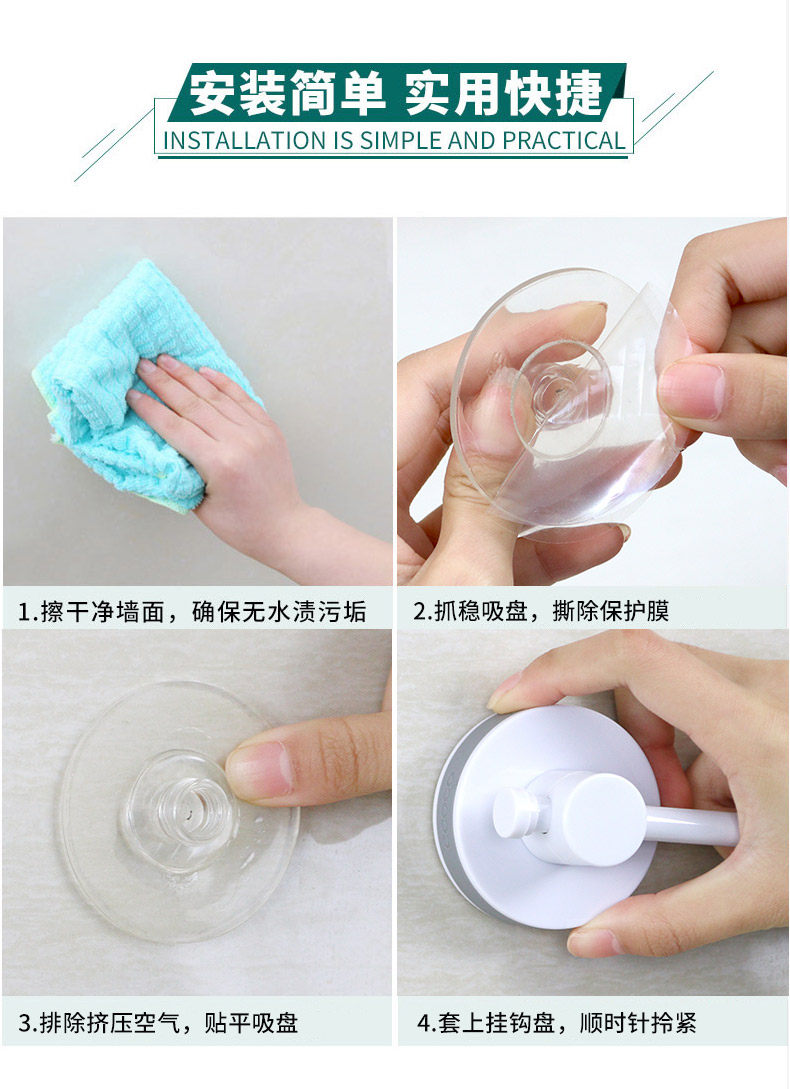 安装简单 实用快捷
INSTALLATION IS SIMPLE AND PRACTICAL

1.擦干净墙面，确保无水渍污垢

2.抓稳吸盘，撕除保护膜

3.排除挤压空气，贴平吸盘

4.套上挂钩盘，顺时针拎紧