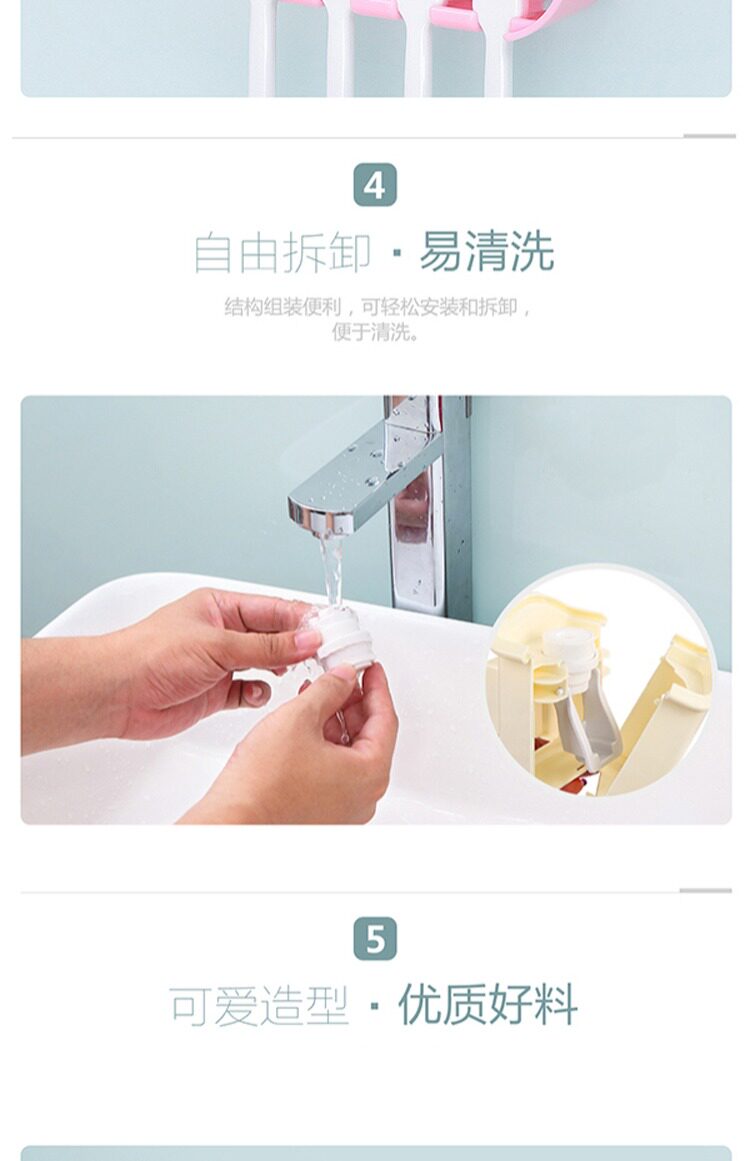 4

自由拆卸 · 易清洗

结构组装便利，可轻松安装和拆卸，便于清洗。

5

可爱造型 · 优质好料