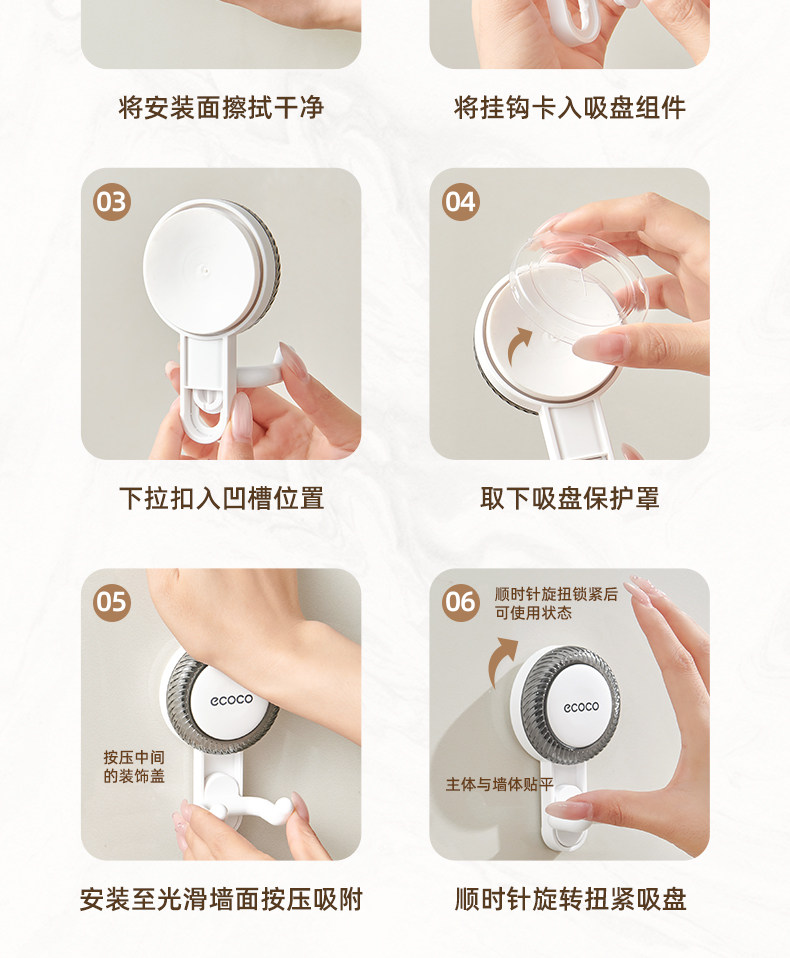 将安装面擦拭干净

将挂钩卡入吸盘组件

03

下拉扣入凹槽位置

04

取下吸盘保护罩

05

ecoco

按压中间的装饰盖

安装至光滑墙面按压吸附

06

顺时针旋扭锁紧后可使用状态

ecoco

主体与墙体贴平

顺时针旋转扭紧吸盘