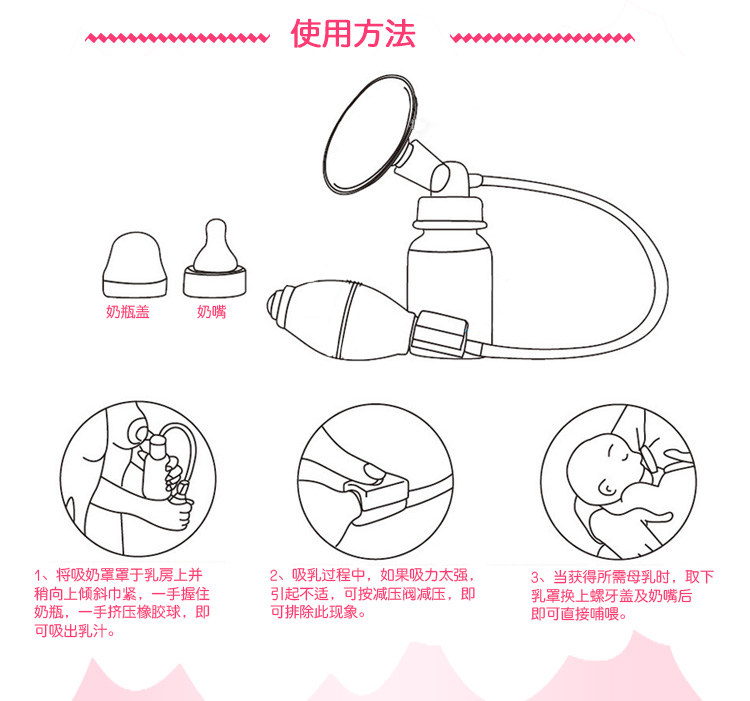 使用方法

奶瓶盖

奶嘴

1、将吸奶罩罩于乳房上并稍向上倾斜巾紧，一手握住奶瓶，一手挤压橡胶球，即可吸出乳汁。

2、吸乳过程中，如果吸力太强，引起不适，可按减压阀减压，即可排除此现象。

3、当获得所需母乳时，取下乳罩换上螺牙盖及奶嘴后即可直接哺喂。