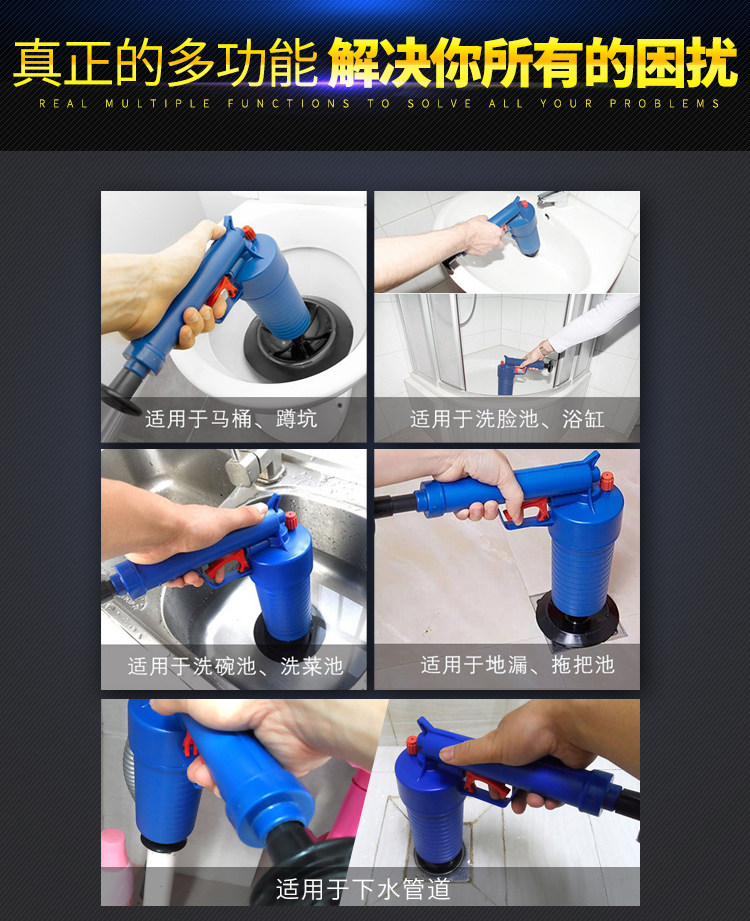 真正的多功能 解决你所有的困扰

REAL MULTIPLE FUNCTIONS TO SOLVE ALL YOUR PROBLEMS

适用于马桶、蹲坑

适用于洗脸池、浴缸

适用于洗碗池、洗菜池

适用于地漏、拖把池

适用于下水管道