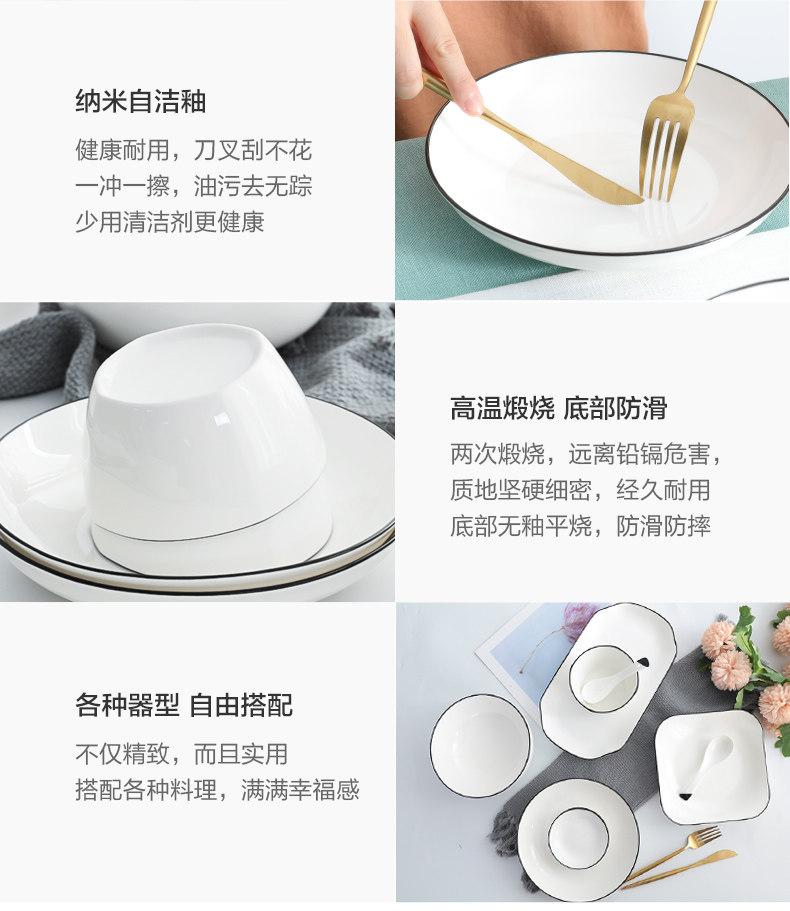 纳米自洁釉

健康耐用，刀叉刮不花
一冲一擦，油污去无踪
少用清洁剂更健康

高温煅烧 底部防滑

两次煅烧，远离铅镉危害，
质地坚硬细密，经久耐用
底部无釉平烧，防滑防摔

各种器型 自由搭配

不仅精致，而且实用
搭配各种料理，满满幸福感