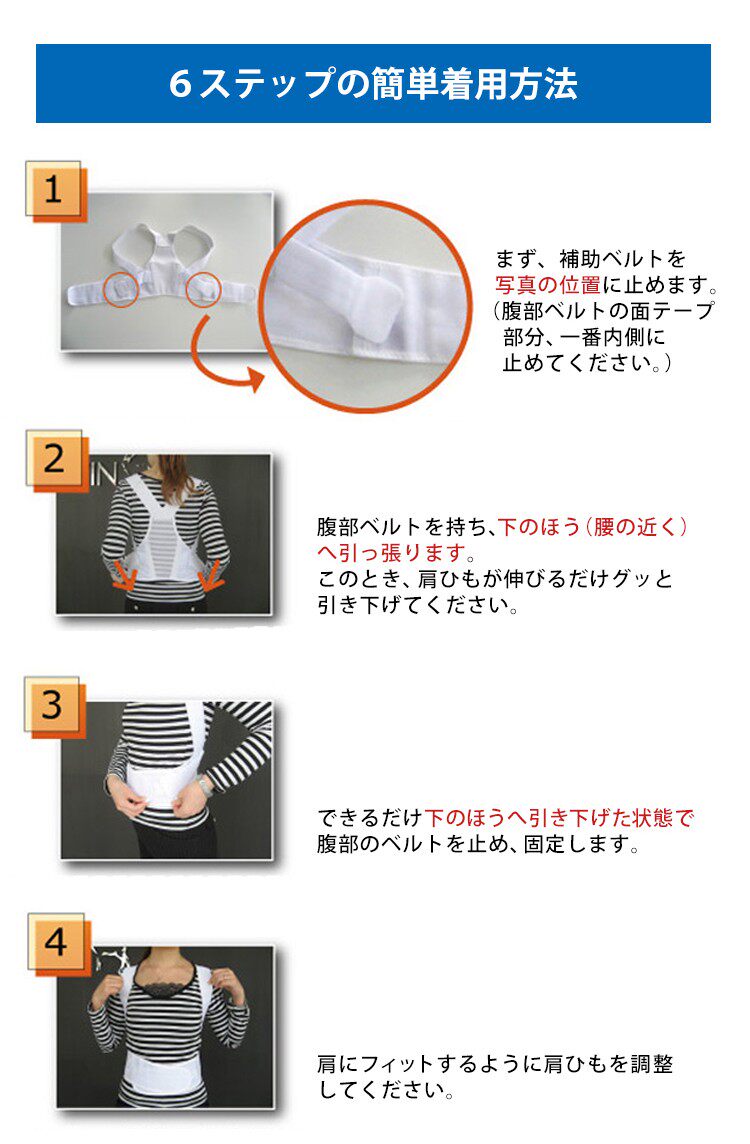 6ステップの簡単着用方法

1

まず、補助ベルトを写真の位置に止めます。（腹部ベルトの面テープ部分、一番内側に止めてください。）

2

腹部ベルトを持ち、下のほう（腰の近く）へ引っ張ります。
このとき、肩ひもが伸びるだけグッと引き下げてください。

3

できるだけ下のほうへ引き下げた状態で腹部のベルトを止め、固定します。

4

肩にフィットするように肩ひもを調整してください。