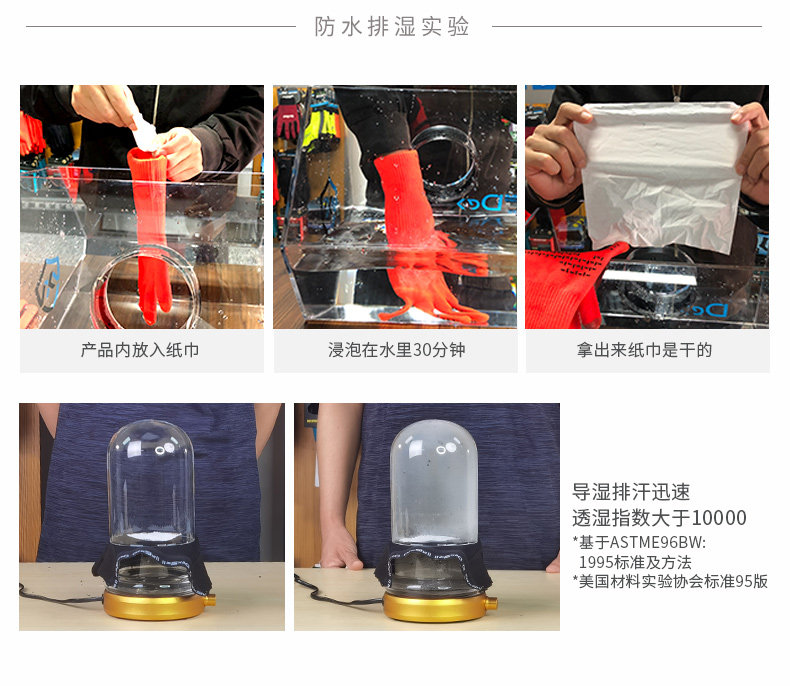 防水排湿实验

产品内放入纸巾

浸泡在水里30分钟

拿出来纸巾是干的

导湿排汗迅速
透湿指数大于10000
*基于ASTME96BW:
1995标准及方法
*美国材料实验协会标准95版