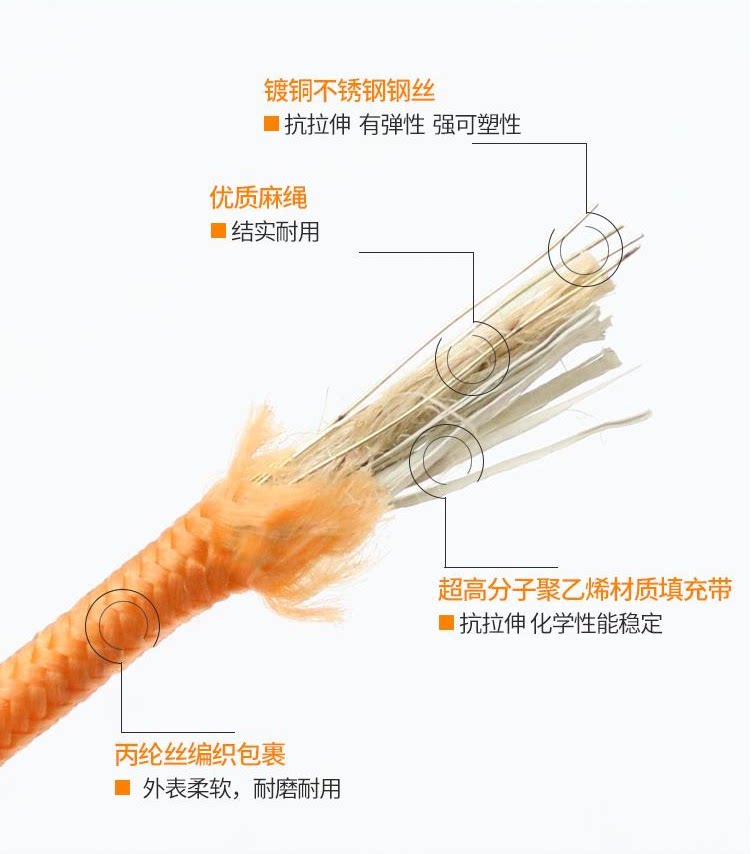 镀铜不锈钢钢丝
■ 抗拉伸 有弹性 强可塑性

优质麻绳
■ 结实耐用

超高分子聚乙烯材质填充带
■ 抗拉伸 化学性能稳定

丙纶丝编织包裹
■ 外表柔软，耐磨耐用